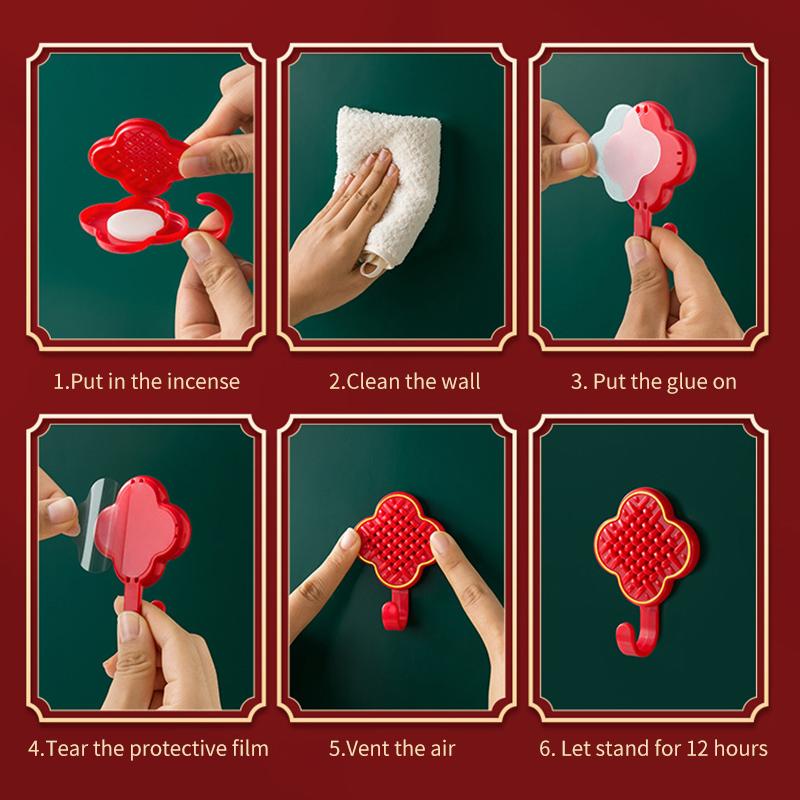 1.Put in the incense

2.Clean the wall

3. Put the glue on

4.Tear the protective film

5.Vent the air

6. Let stand for 12 hours