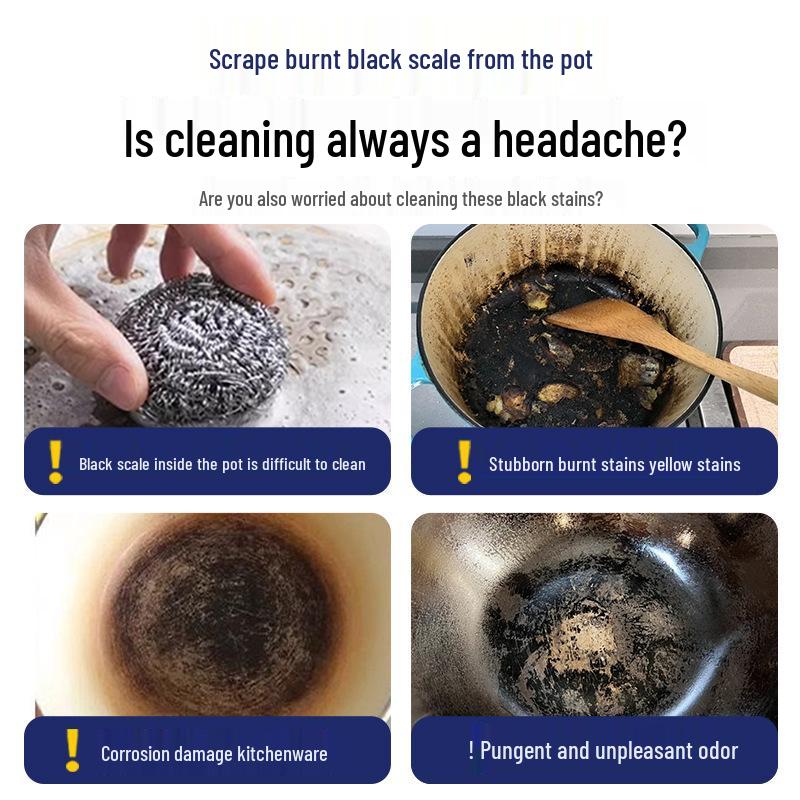 Scrape burnt black scale from the pot

Is cleaning always a headache?

Are you also worried about cleaning these black stains?

! Black scale inside the pot is difficult to clean

! Stubborn burnt stains yellow stains

! Corrosion damage kitchenware

! Pungent and unpleasant odor