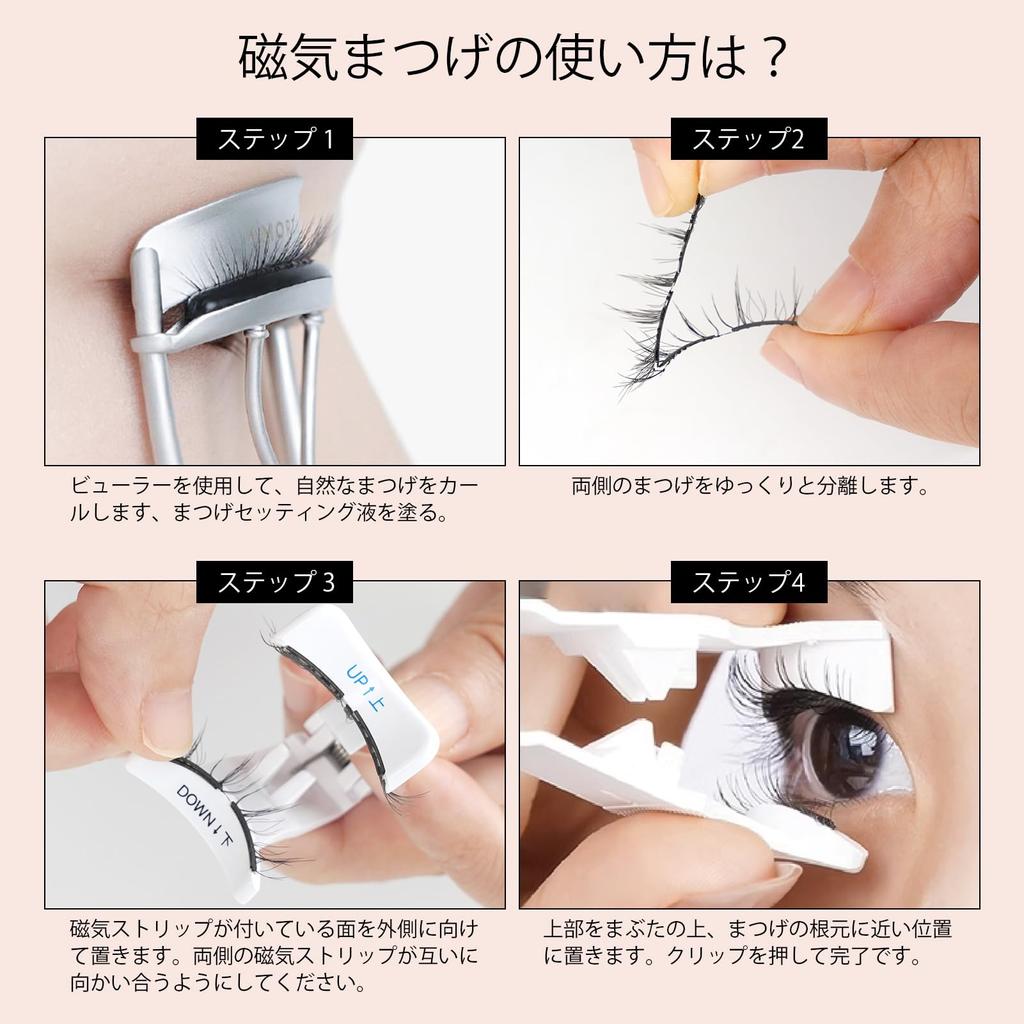 磁気まつげの使い方は？

ステップ 1

ビューラーを使用して、自然なまつげをカールします、まつげセッティング液を塗る。

ステップ2

両側のまつげをゆっくりと分離します。

ステップ 3

UP↑上

DOWN↓下

磁気ストリップが付いている面を外側に向けて置きます。両側の磁気ストリップが互いに向かい合うようにしてください。

ステップ4

上部をまぶたの上、まつげの根元に近い位置に置きます。クリップを押して完了です。