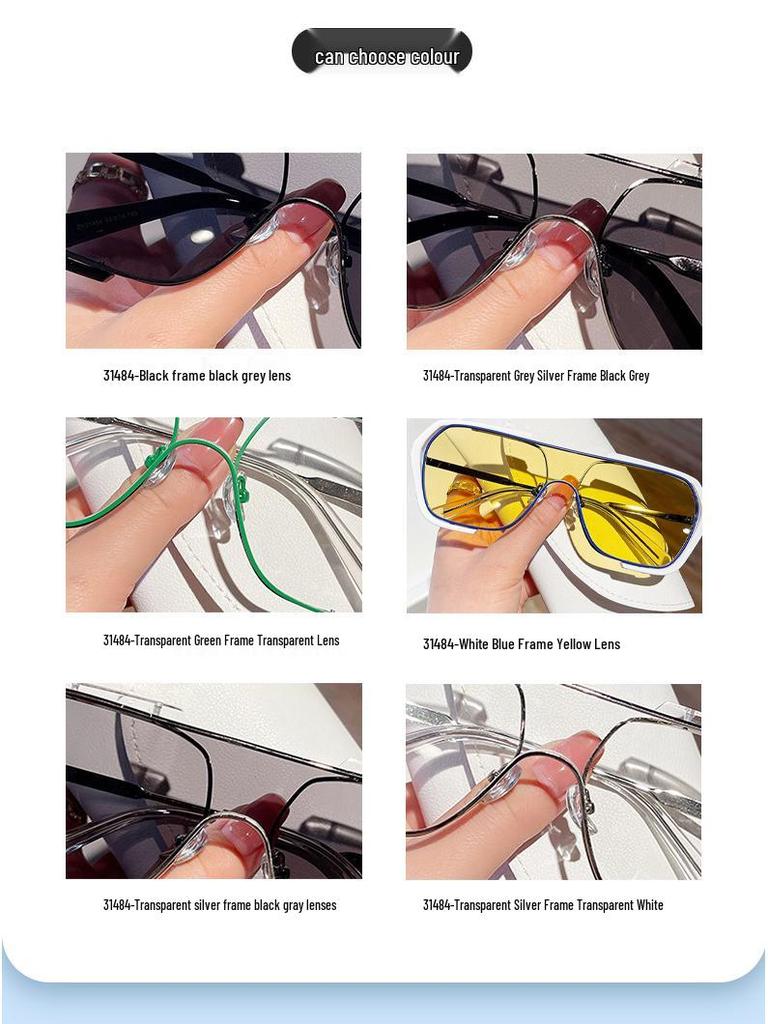 can choose colour

31484-Black frame black grey lens

31484-Transparent Grey Silver Frame Black Grey

31484-Transparent Green Frame Transparent Lens

31484-White Blue Frame Yellow Lens

31484-Transparent silver frame black gray lenses

31484-Transparent Silver Frame Transparent White