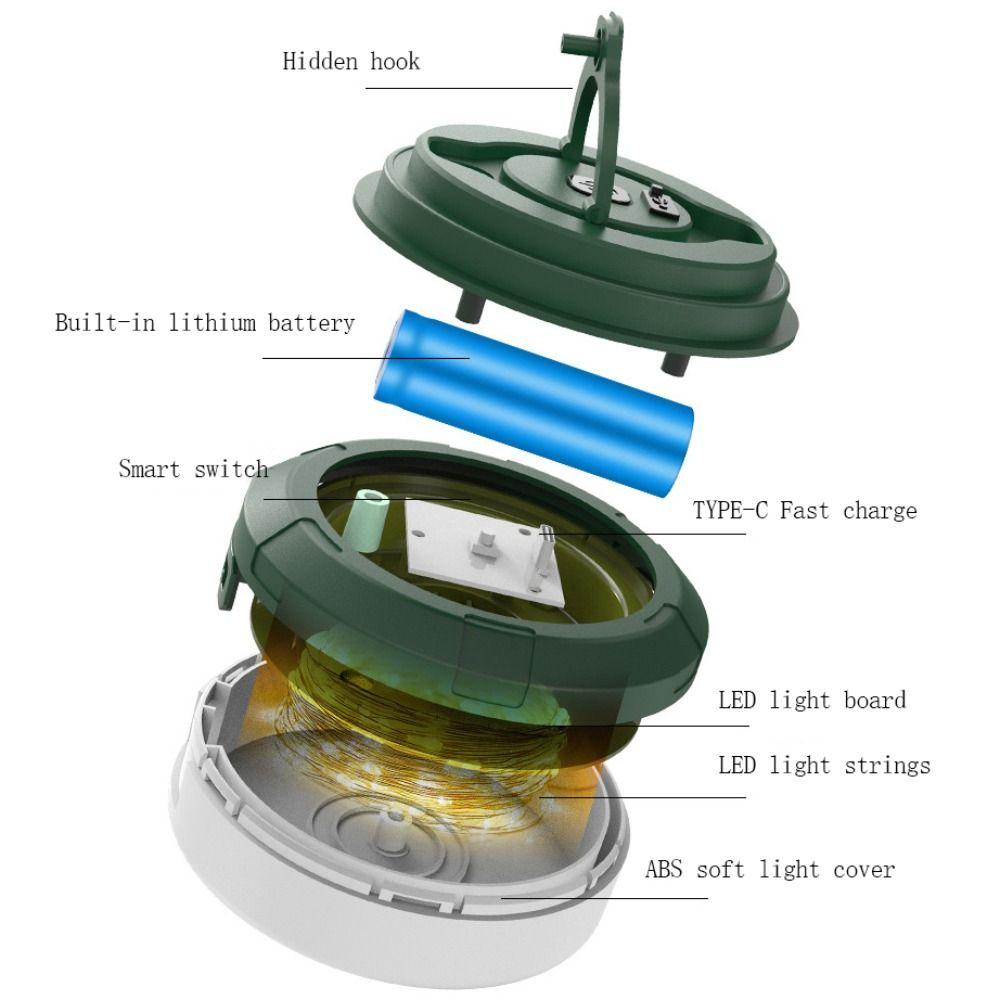 Hidden hook

Built-in lithium battery

Smart switch

TYPE-C Fast charge

LED light board

LED light strings

ABS soft light cover