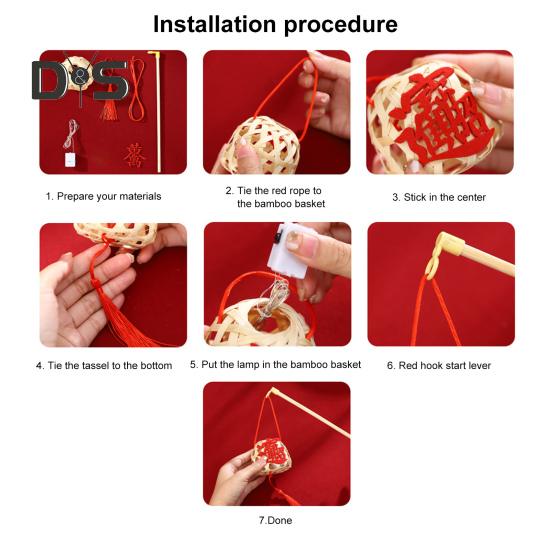 Installation procedure

D&S

1. Prepare your materials

2. Tie the red rope to the bamboo basket

3. Stick in the center

4. Tie the tassel to the bottom

5. Put the lamp in the bamboo basket

6. Red hook start lever

7.Done