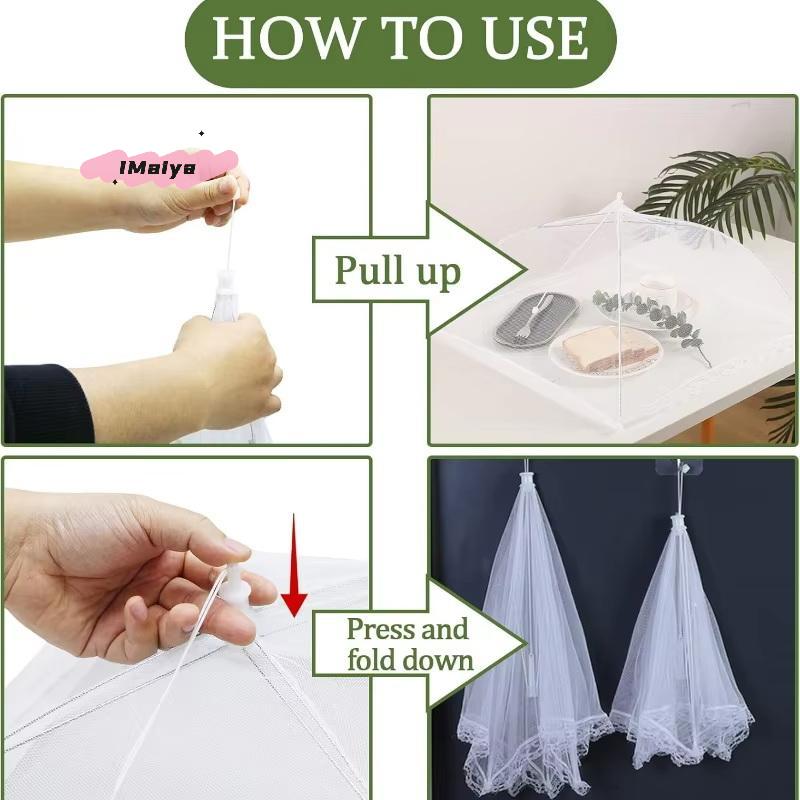 HOW TO USE

IMalya

Pull up

Press and fold down