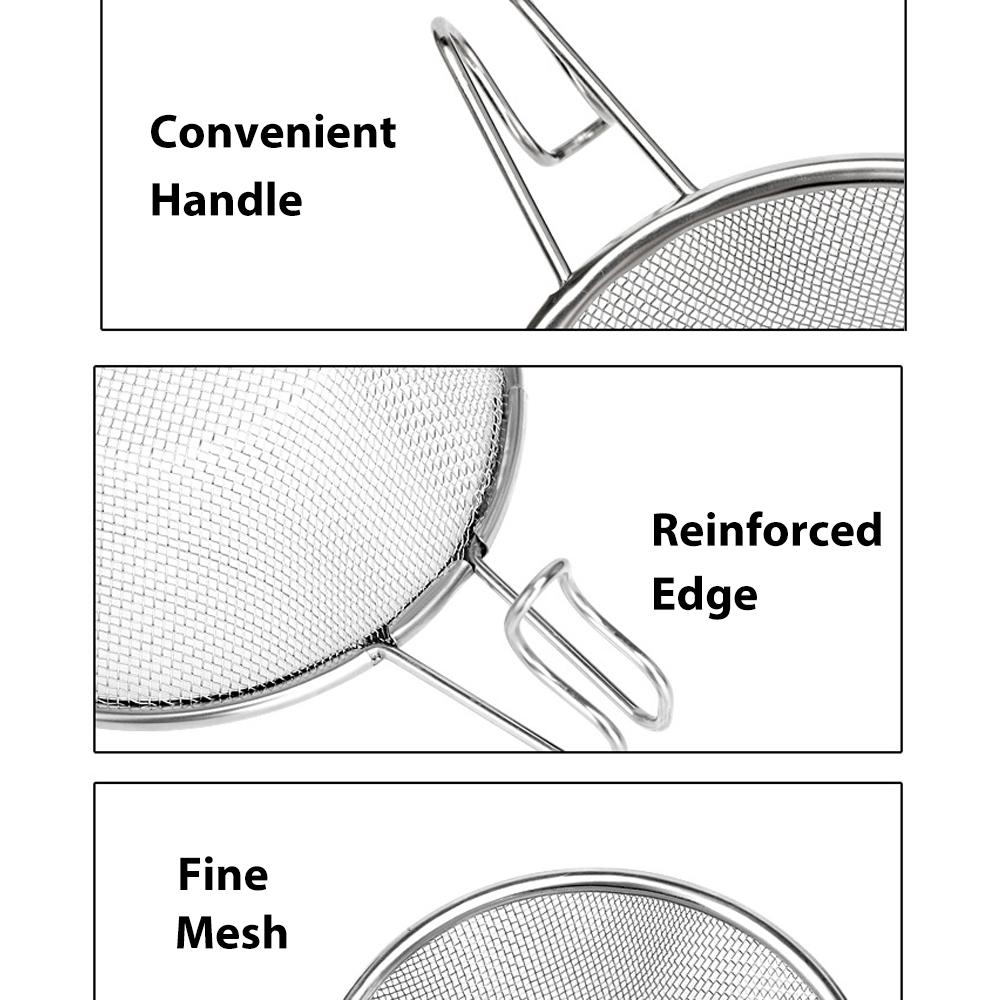 Convenient Handle

Reinforced Edge

Fine Mesh