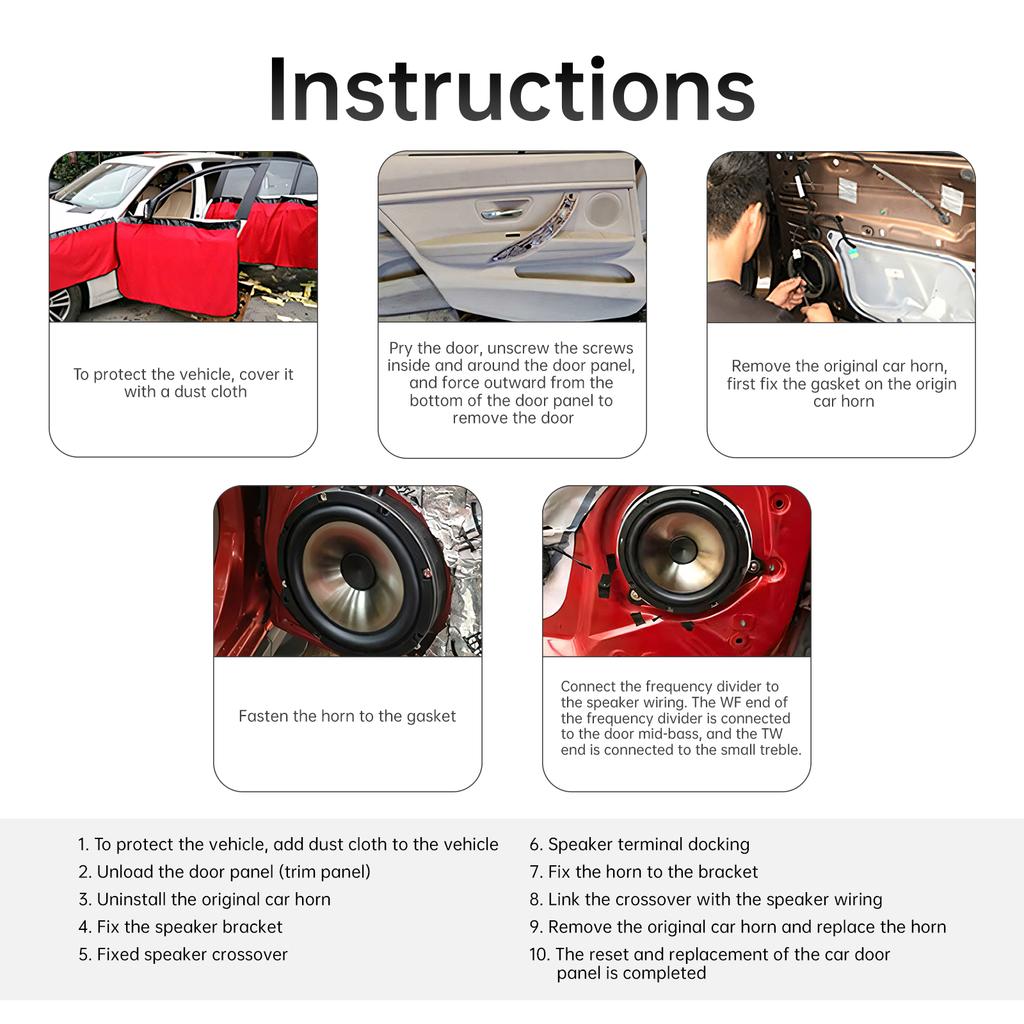 Instructions

To protect the vehicle, cover it with a dust cloth

Pry the door, unscrew the screws inside and around the door panel, and force outward from the bottom of the door panel to remove the door

Remove the original car horn, first fix the gasket on the origin car horn

Fasten the horn to the gasket

Connect the frequency divider to the speaker wiring. The WF end of the frequency divider is connected to the door mid-bass, and the TW end is connected to the small treble.

1. To protect the vehicle, add dust cloth to the vehicle
2. Unload the door panel (trim panel)
3. Uninstall the original car horn
4. Fix the speaker bracket
5. Fixed speaker crossover

6. Speaker terminal docking
7. Fix the horn to the bracket
8. Link the crossover with the speaker wiring
9. Remove the original car horn and replace the horn
10. The reset and replacement of the car door panel is completed