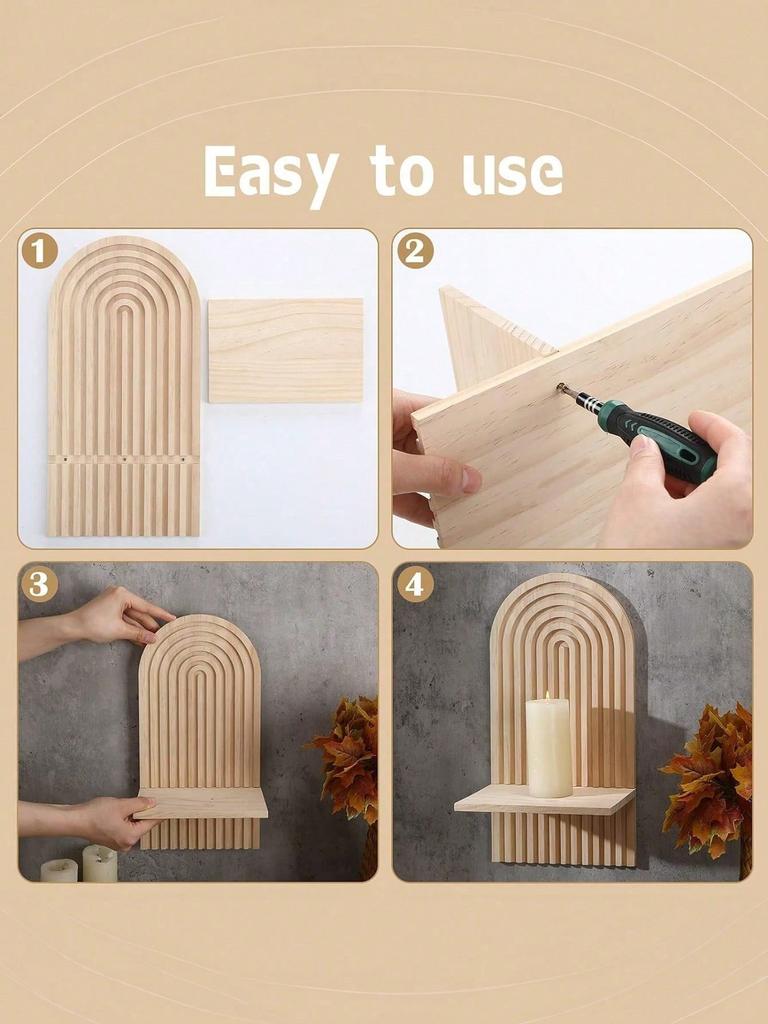 Easy to use

1

2

3

4