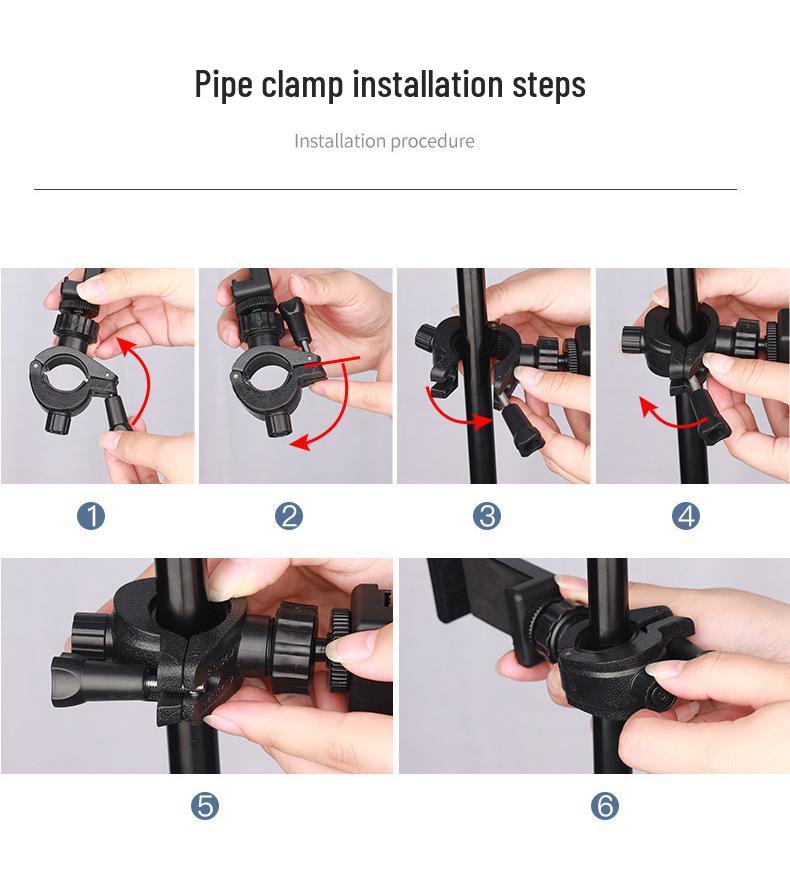 Pipe clamp installation steps

Installation procedure

1

2

3

4

5

6