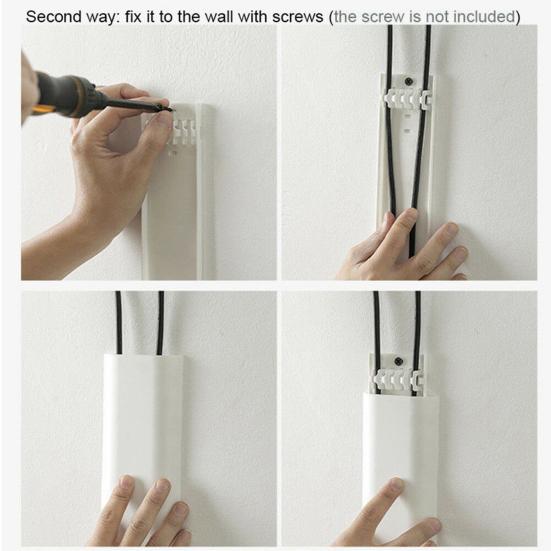 Second way: fix it to the wall with screws (the screw is not included)