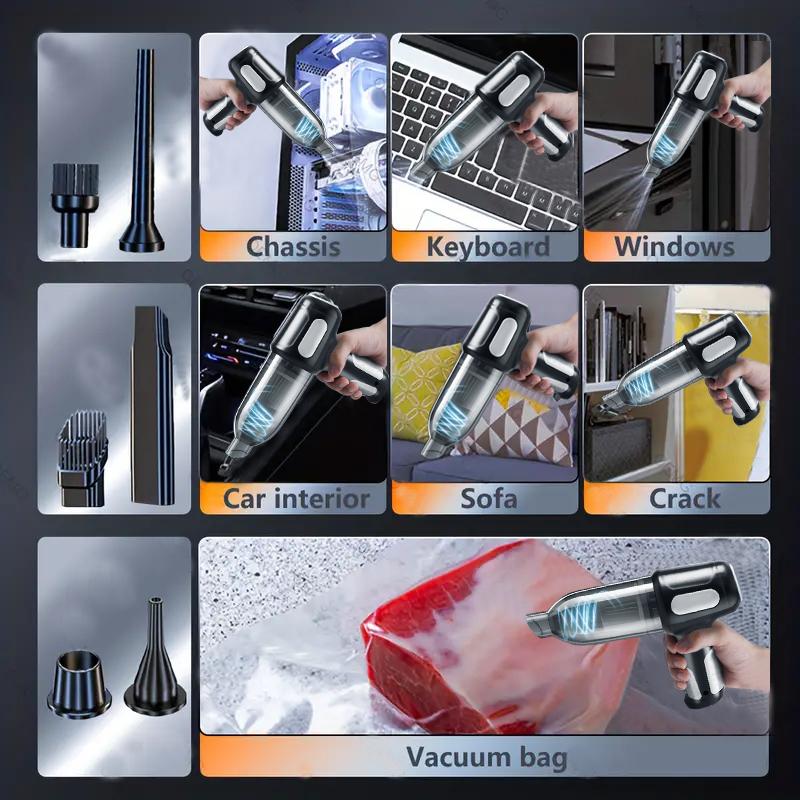 Chassis

Keyboard

Windows

Car interior

Sofa

Crack

Vacuum bag