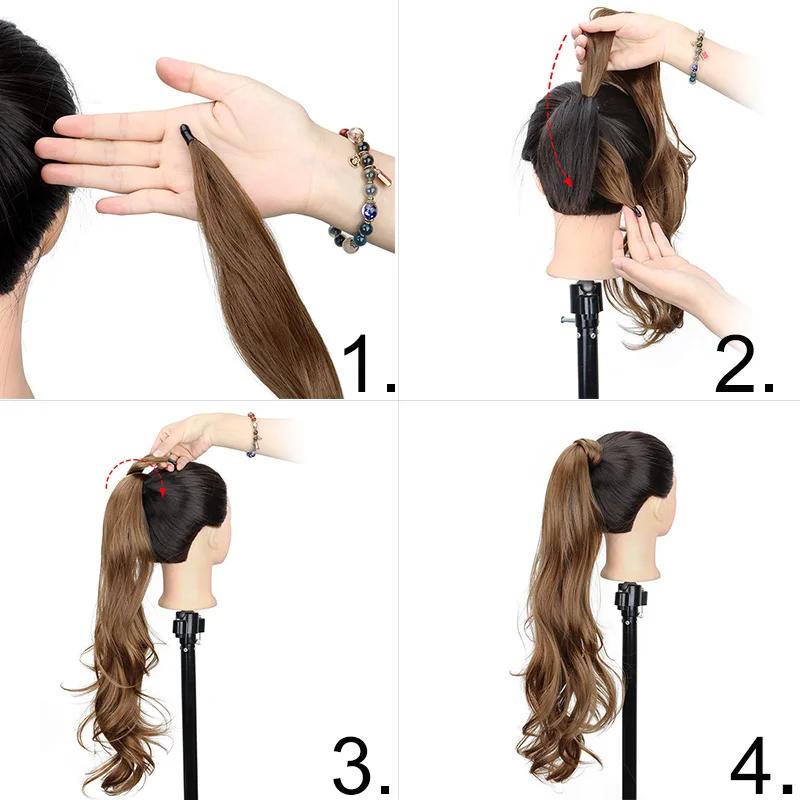 1.

2.

3.

4.