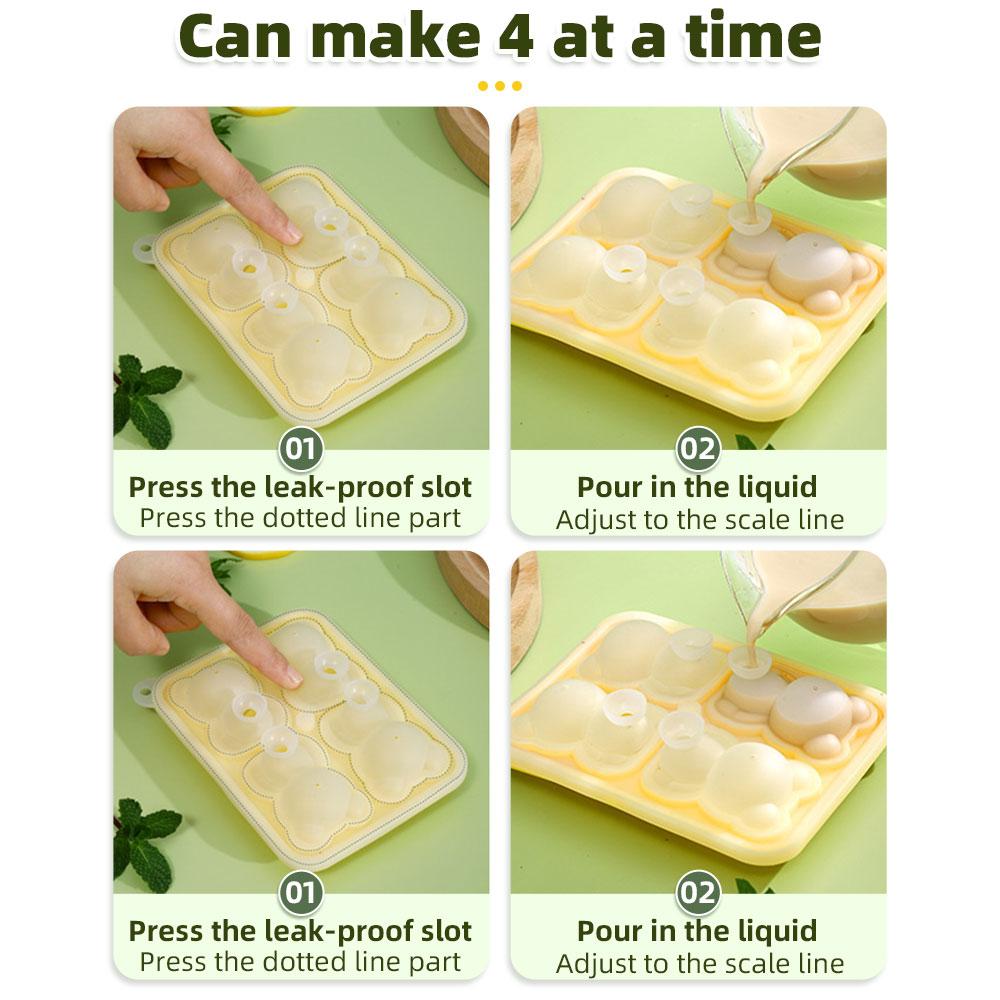 Can make 4 at a time

01
Press the leak-proof slot
Press the dotted line part

02
Pour in the liquid
Adjust to the scale line

01
Press the leak-proof slot
Press the dotted line part

02
Pour in the liquid
Adjust to the scale line