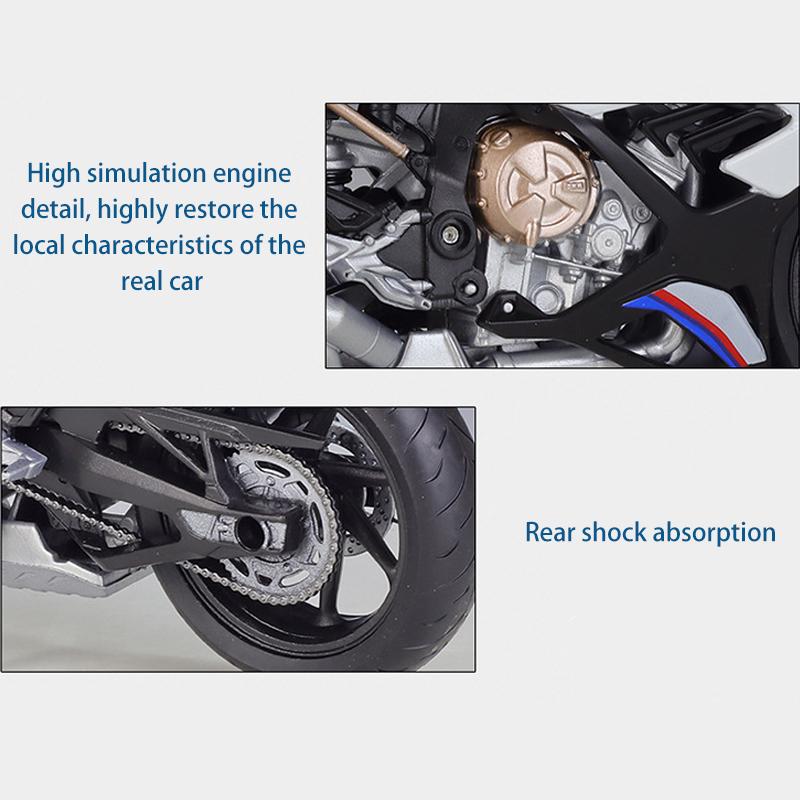 High simulation engine detail, highly restore the local characteristics of the real car

Rear shock absorption