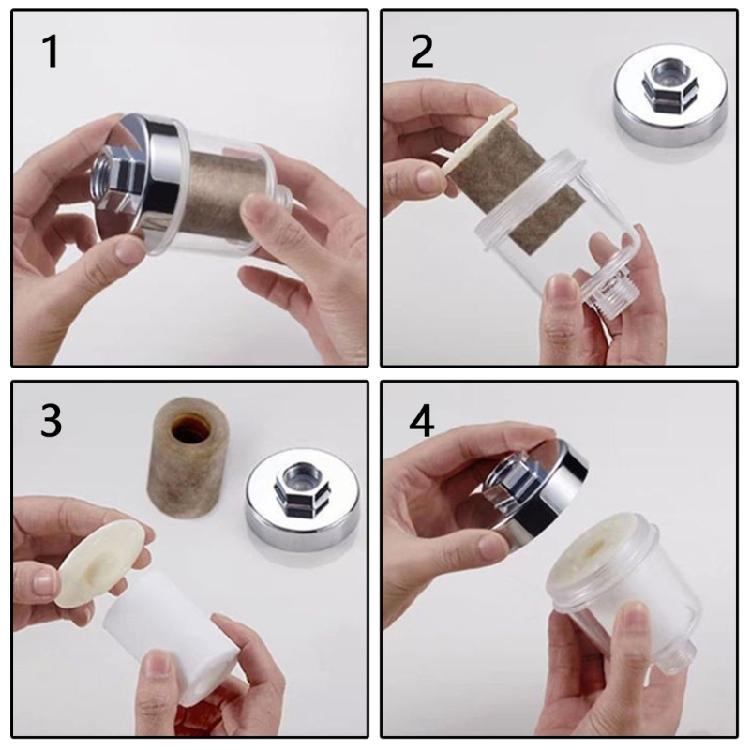 1

2

3

4