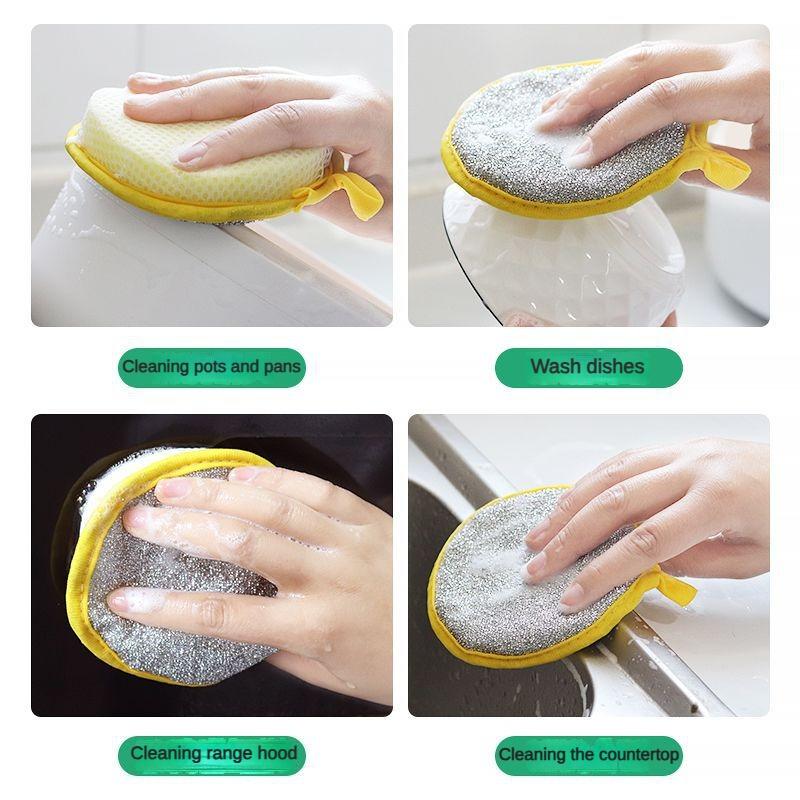 Cleaning pots and pans

Wash dishes

Cleaning range hood

Cleaning the countertop