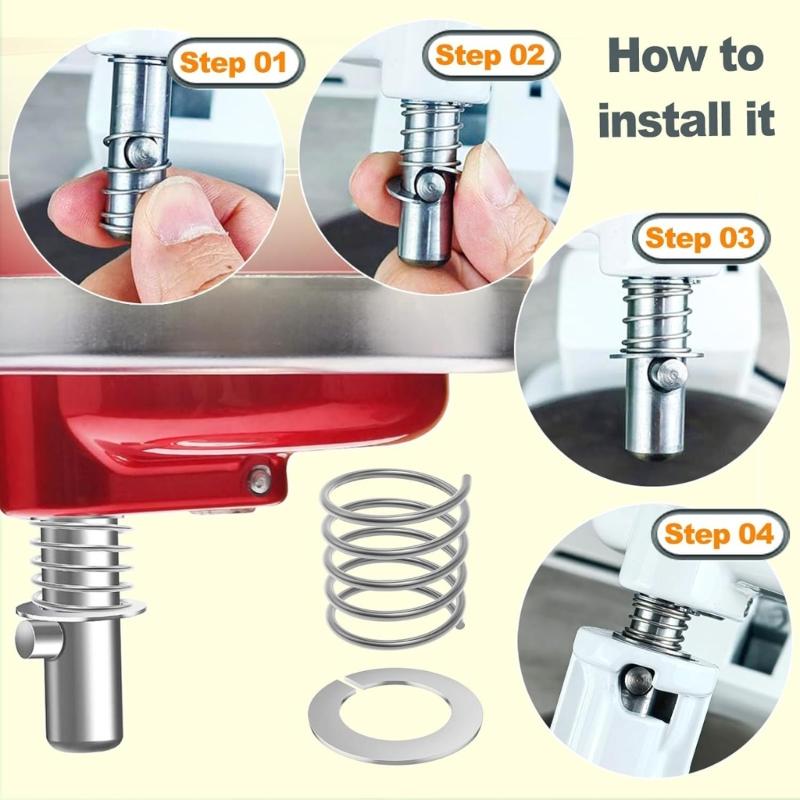 Step 01

Step 02

How to install it

Step 03

Step 04