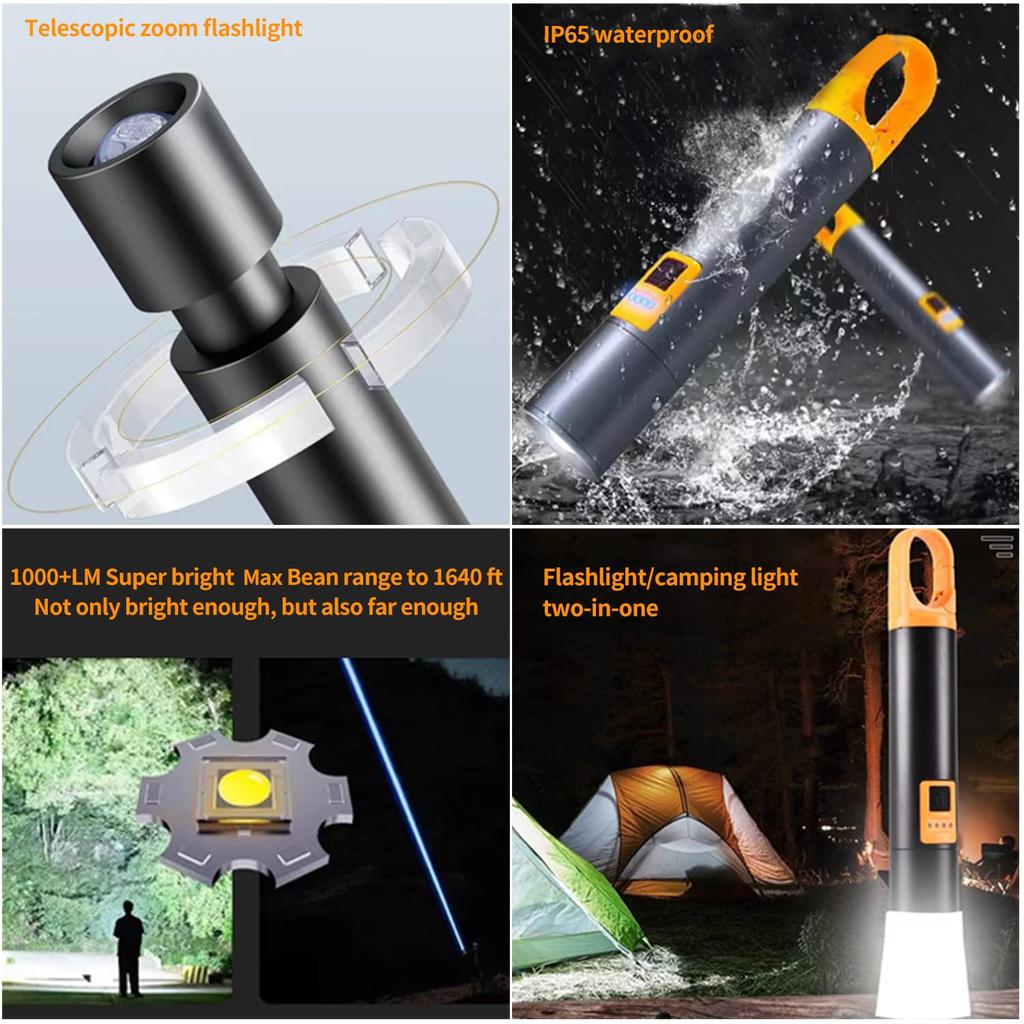 Telescopic zoom flashlight

IP65 waterproof

1000+LM Super bright Max Bean range to 1640 ft
Not only bright enough, but also far enough

Flashlight/camping light two-in-one