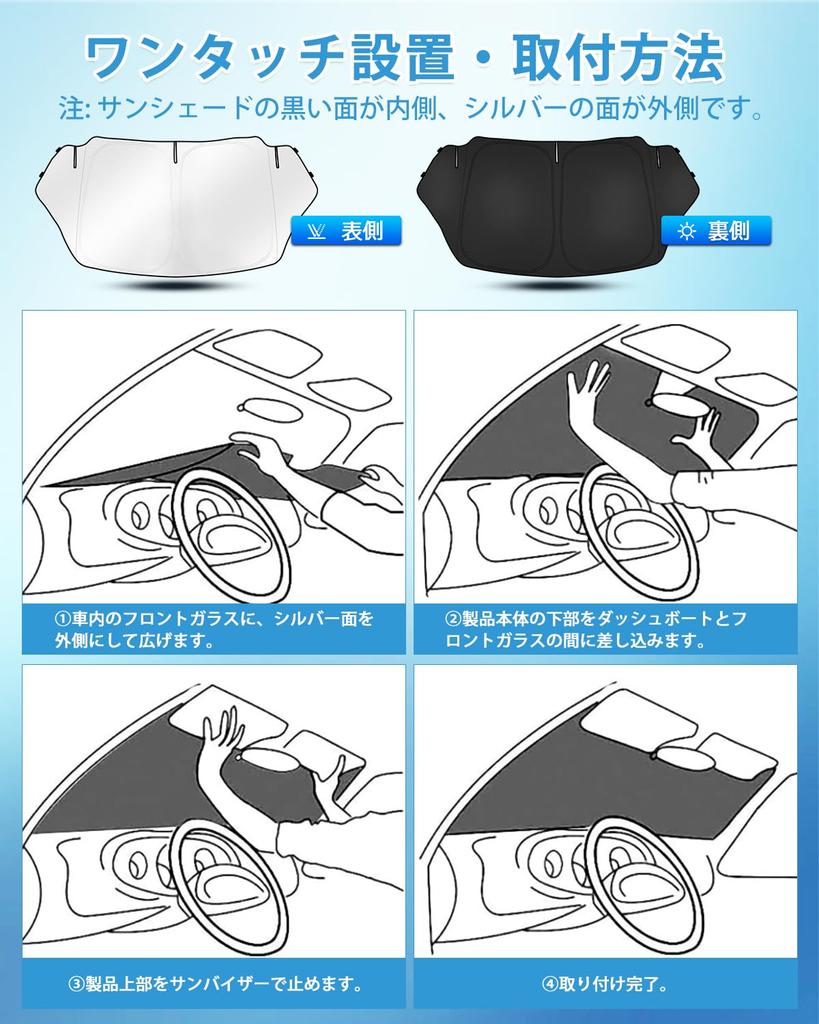 ワンタッチ設置・取付方法

注: サンシェードの黒い面が内側、シルバーの面が外側です。

表側

裏側

①車内のフロントガラスに、シルバー面を外側にして広げます。

②製品本体の下部をダッシュボートとフロントガラスの間に差し込みます。

③製品上部をサンバイザーで止めます。

④取り付け完了。