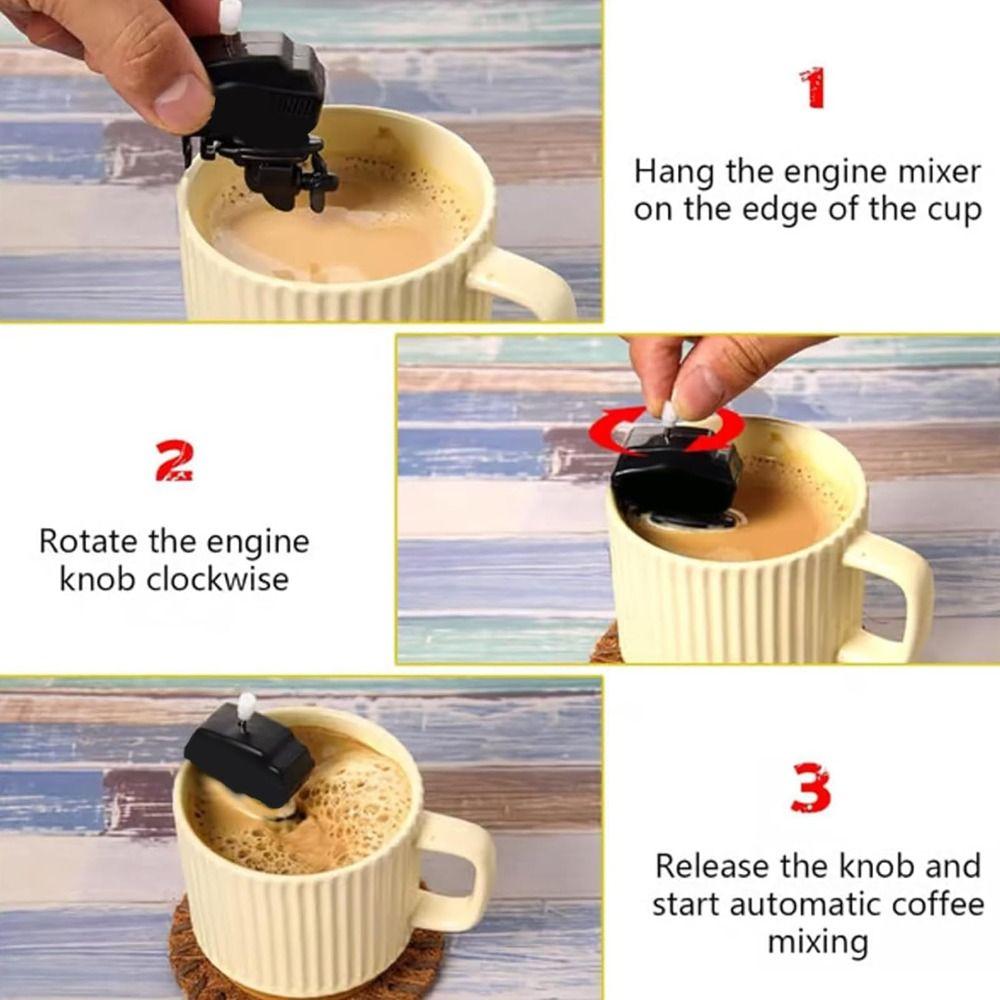 1

Hang the engine mixer on the edge of the cup

2

Rotate the engine knob clockwise

3

Release the knob and start automatic coffee mixing