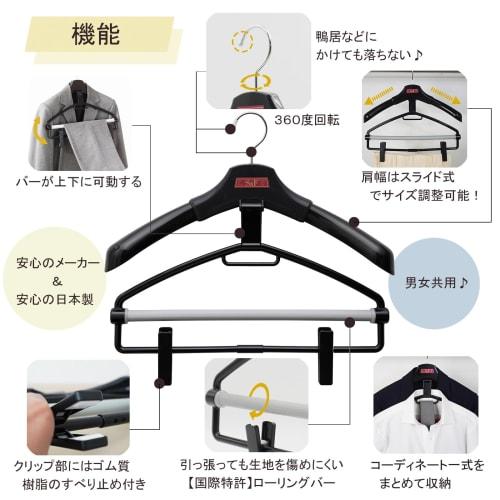 機能

鴨居などに
かけても落ちない♪

360度回転

バーが上下に可動する

肩幅はスライド式
でサイズ調整可能！

安心のメーカー
&
安心の日本製

男女共用♪

クリップ部にはゴム質
樹脂のすべり止め付き

引っ張っても生地を傷めにくい
【国際特許】ローリングバー

コーディネート一式を
まとめて収納