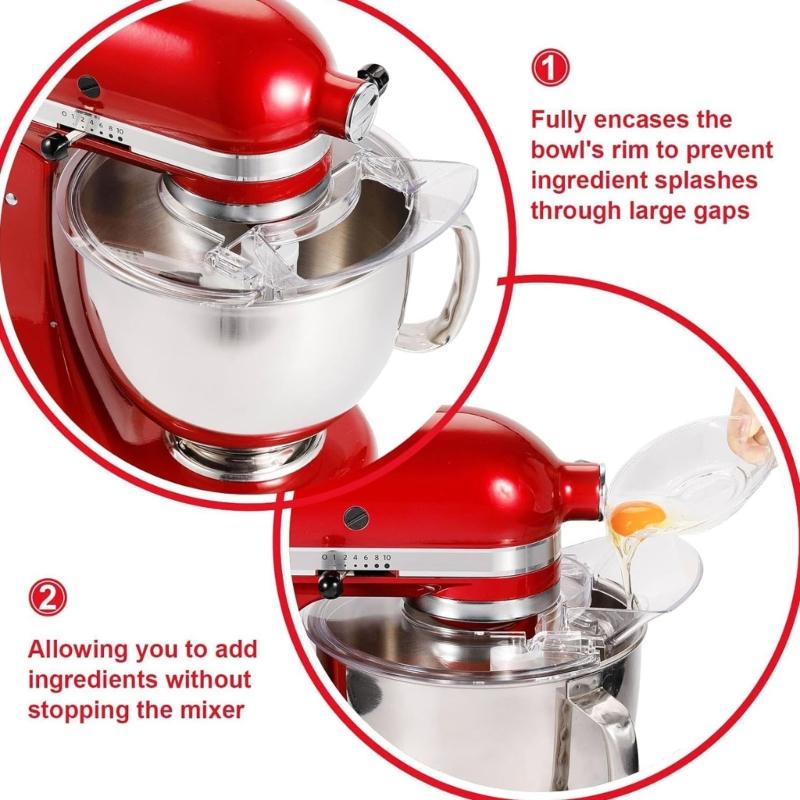 0 1 2 4 6 8 10

1

Fully encases the bowl's rim to prevent ingredient splashes through large gaps

0 1 2 4 6 8 10

2

Allowing you to add ingredients without stopping the mixer