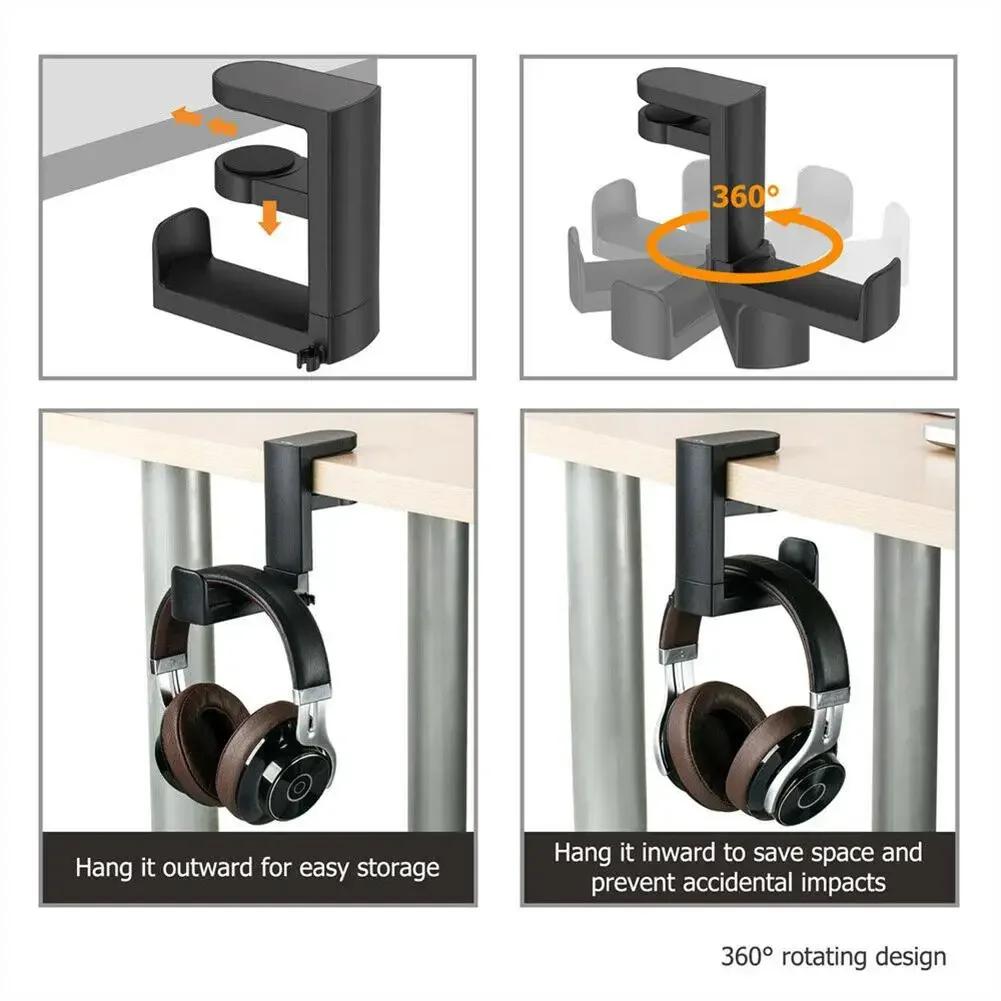 360°

Hang it outward for easy storage

Hang it inward to save space and prevent accidental impacts

360° rotating design