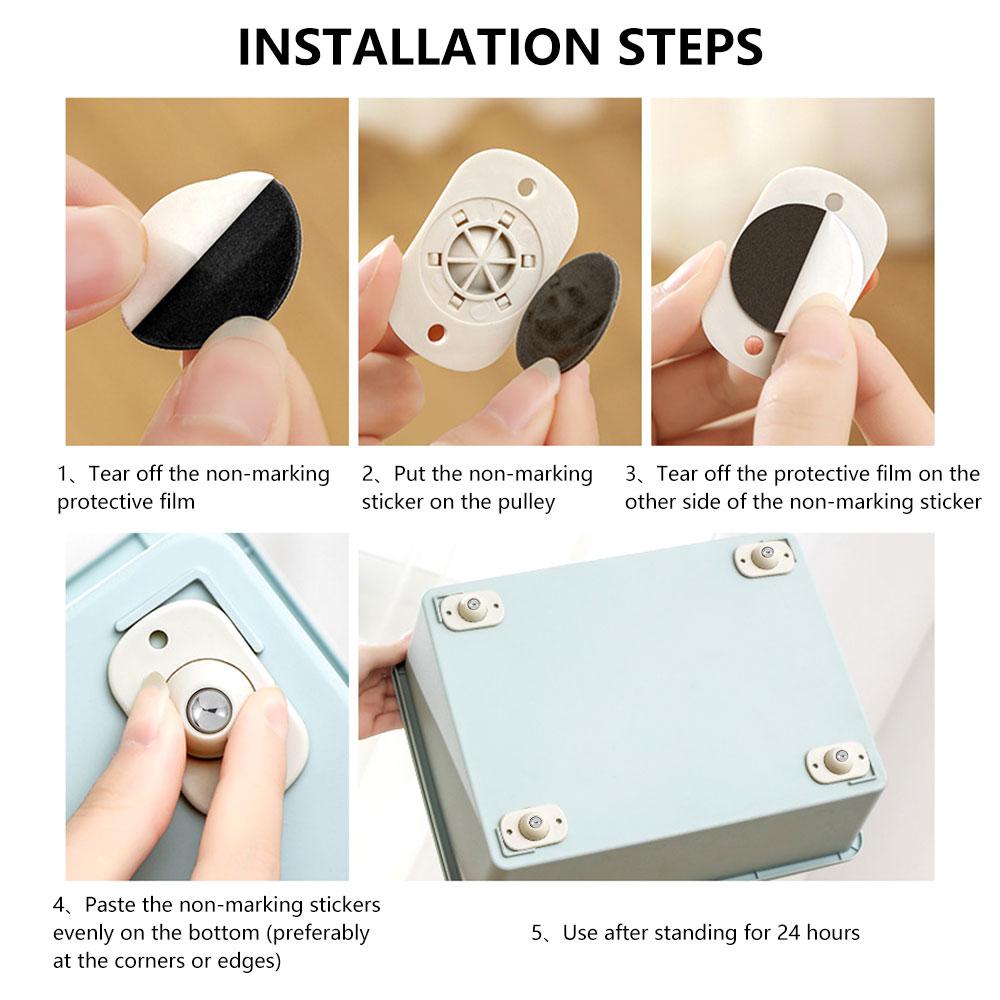 INSTALLATION STEPS

1、Tear off the non-marking protective film

2、Put the non-marking sticker on the pulley

3、Tear off the protective film on the other side of the non-marking sticker

4、Paste the non-marking stickers evenly on the bottom (preferably at the corners or edges)

5、Use after standing for 24 hours