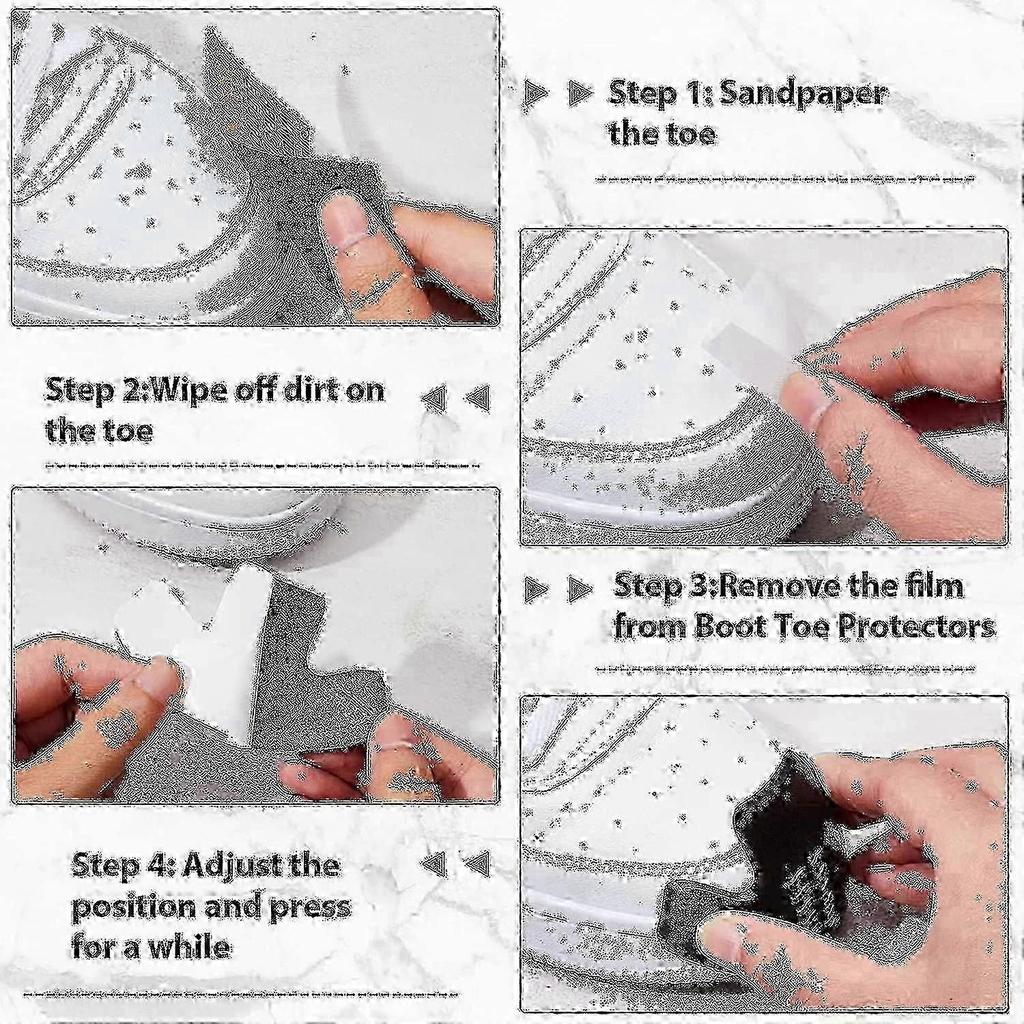 Step 1: Sandpaper the toe

Step 2:Wipe off dirt on the toe

Step 3:Remove the film from Boot Toe Protectors

Step 4: Adjust the position and press for a while