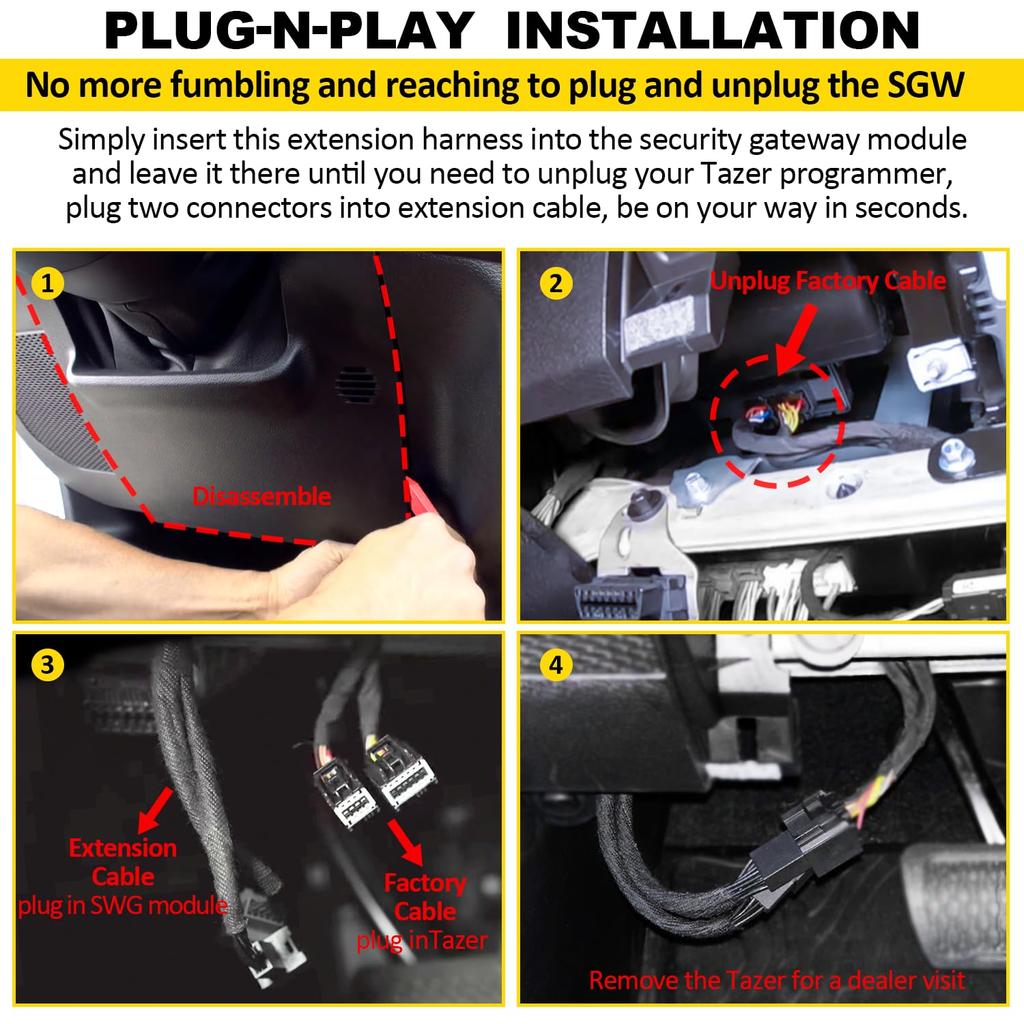 PLUG-N-PLAY INSTALLATION

No more fumbling and reaching to plug and unplug the SGW

Simply insert this extension harness into the security gateway module and leave it there until you need to unplug your Tazer programmer, plug two connectors into extension cable, be on your way in seconds.

1

Disassemble

2

Unplug Factory Cable

3

Extension Cable plug in SWG module

Factory Cable plug inTazer

4

Remove the Tazer for a dealer visit