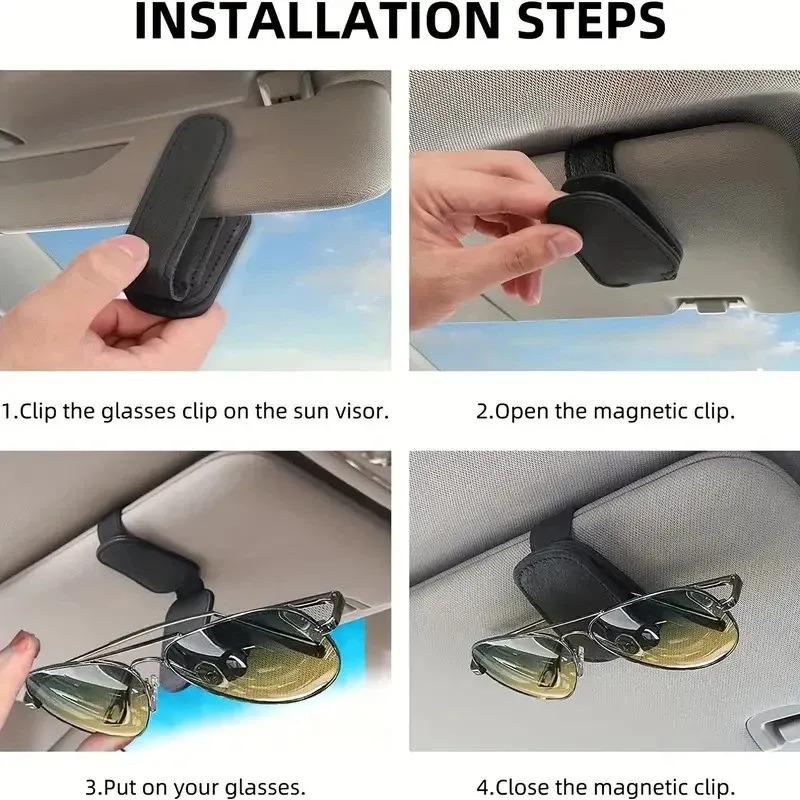 INSTALLATION STEPS

1.Clip the glasses clip on the sun visor.

2.Open the magnetic clip.

3.Put on your glasses.

4.Close the magnetic clip.