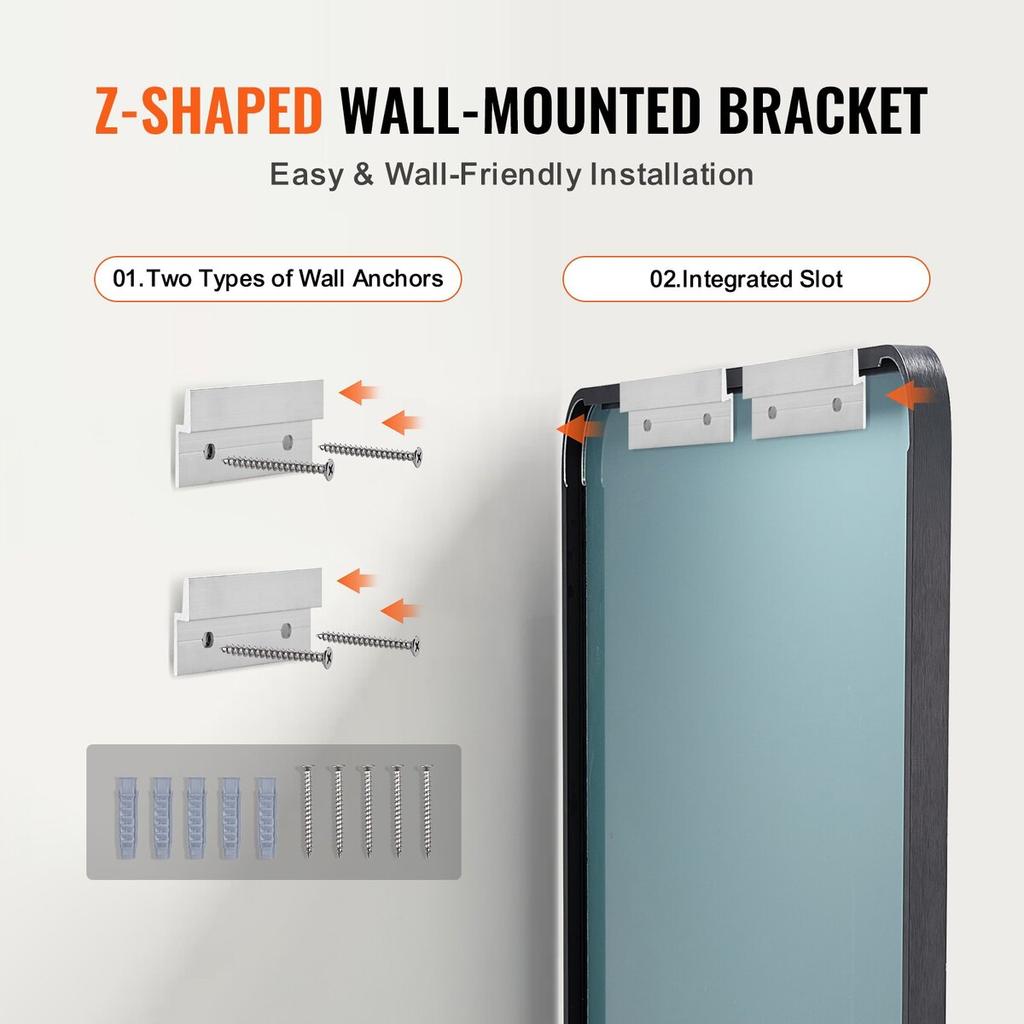 Z-SHAPED WALL-MOUNTED BRACKET

Easy & Wall-Friendly Installation

01.Two Types of Wall Anchors

02.Integrated Slot