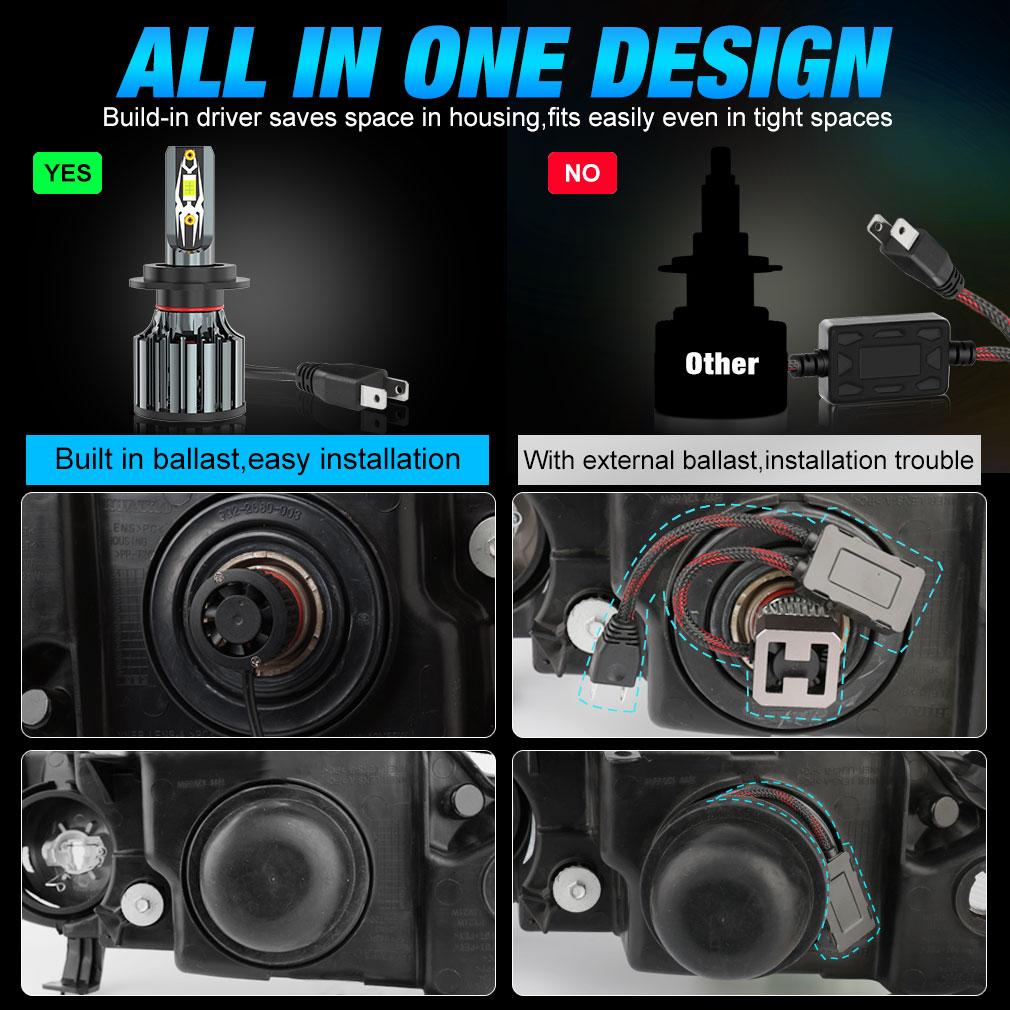 ALL IN ONE DESIGN

Build-in driver saves space in housing,fits easily even in tight spaces

YES

NO

Other

Built in ballast,easy installation

With external ballast,installation trouble