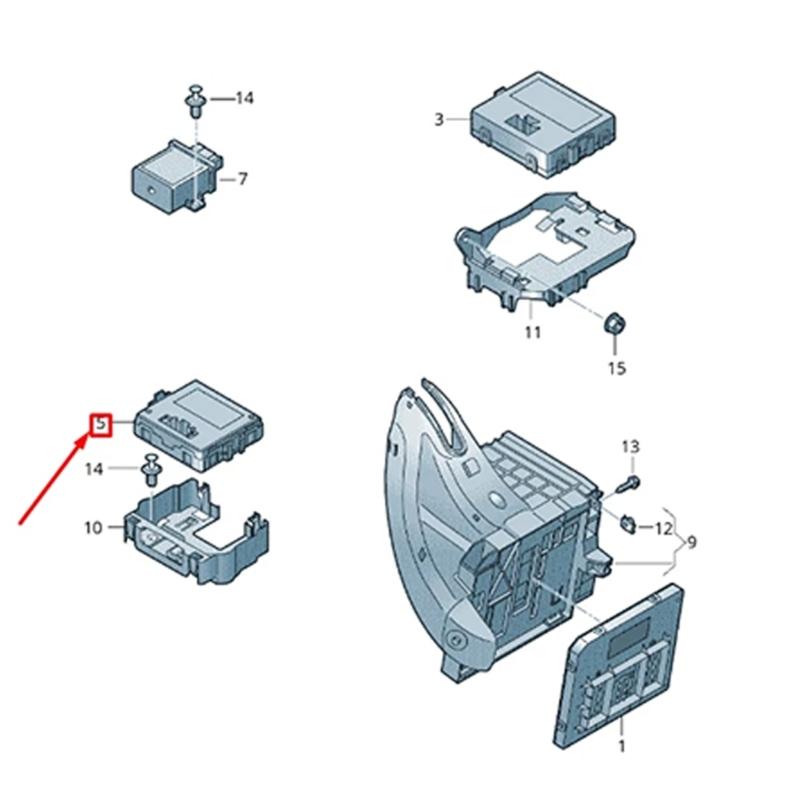 14
7
3
11
15
5
14
10
13
12
9
1