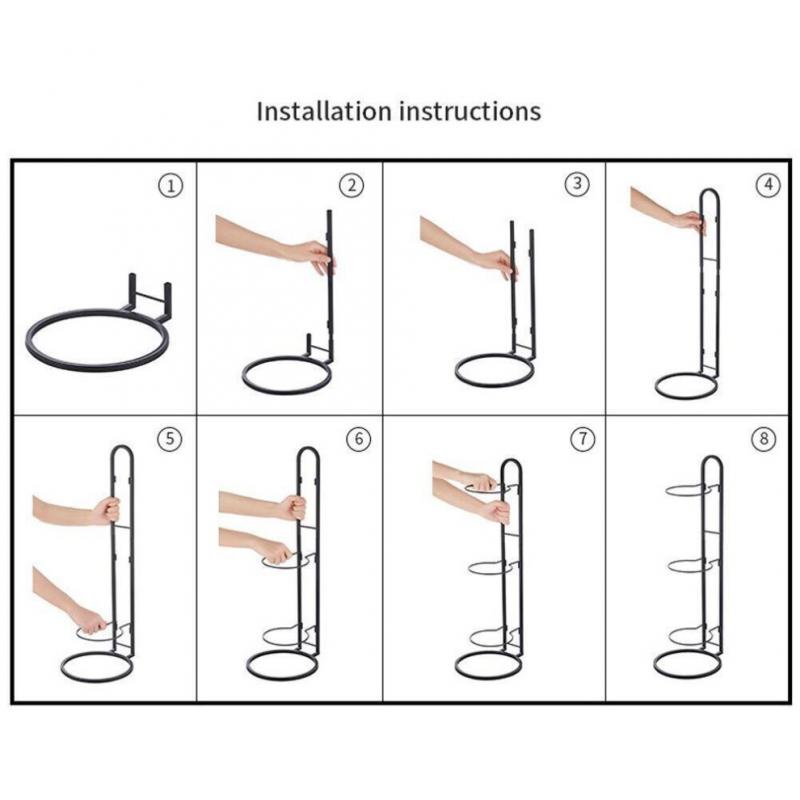 Installation instructions

①

②

③

④

⑤

⑥

⑦

⑧