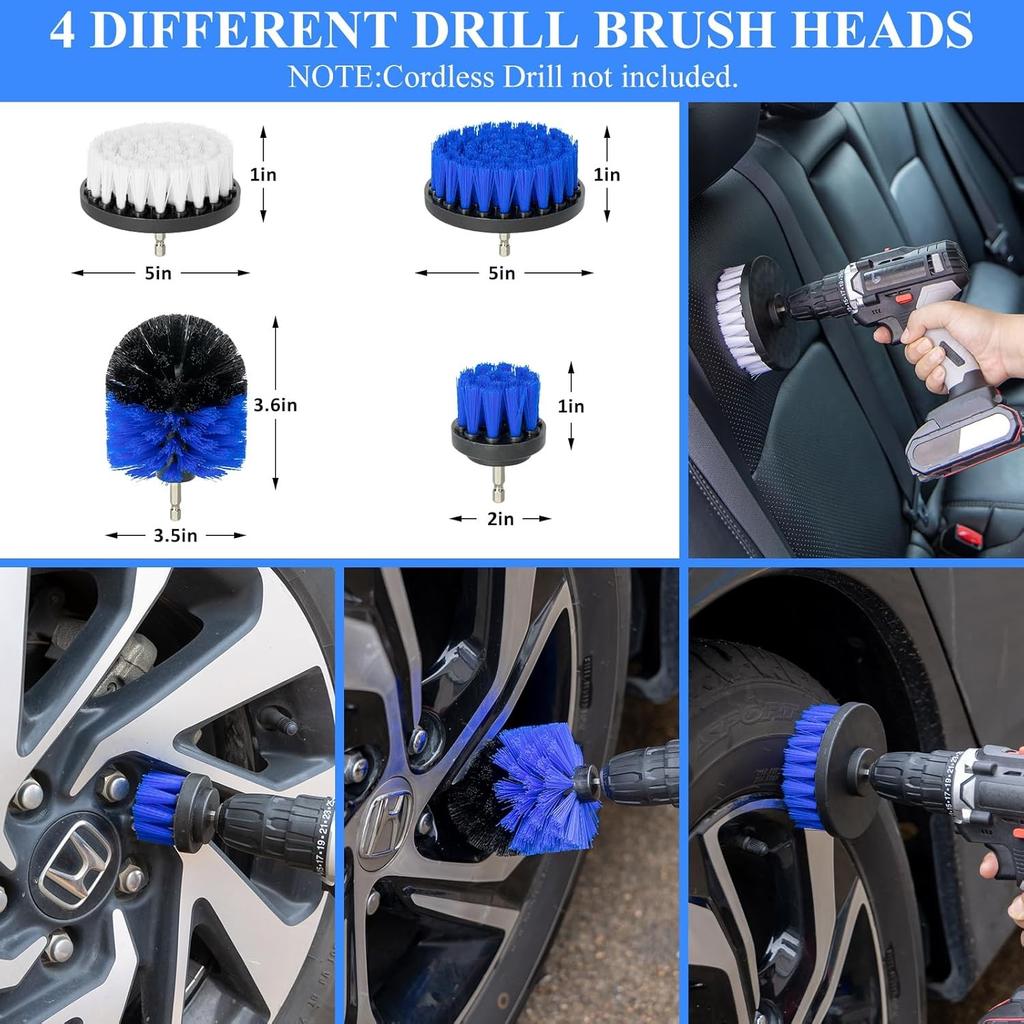 4 DIFFERENT DRILL BRUSH HEADS
NOTE:Cordless Drill not included.

1in
5in

1in
5in

3.6in
3.5in

1in
2in