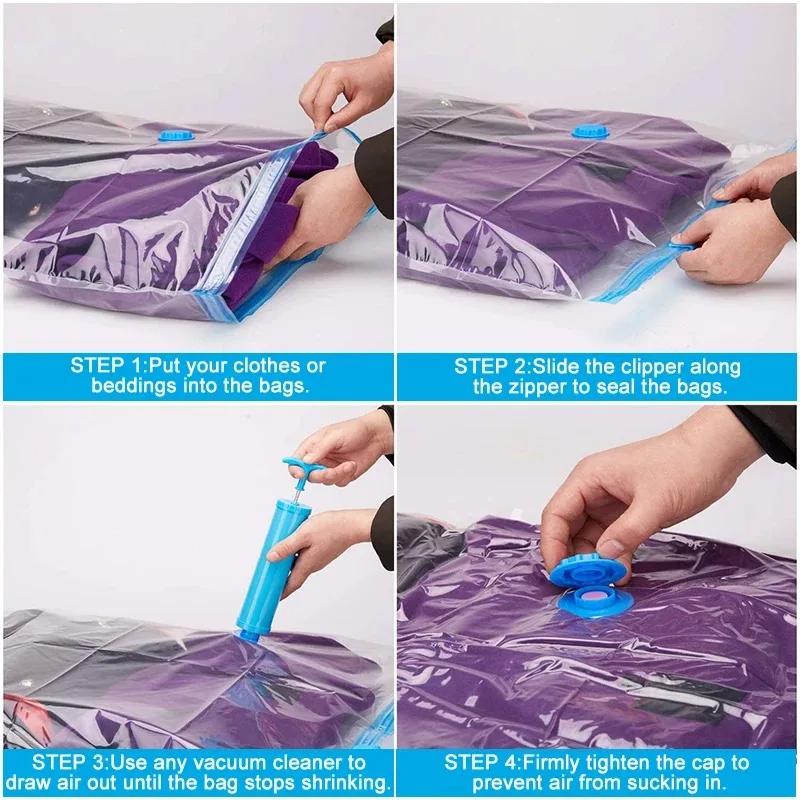 STEP 1:Put your clothes or beddings into the bags.

STEP 2:Slide the clipper along the zipper to seal the bags.

STEP 3:Use any vacuum cleaner to draw air out until the bag stops shrinking.

STEP 4:Firmly tighten the cap to prevent air from sucking in.