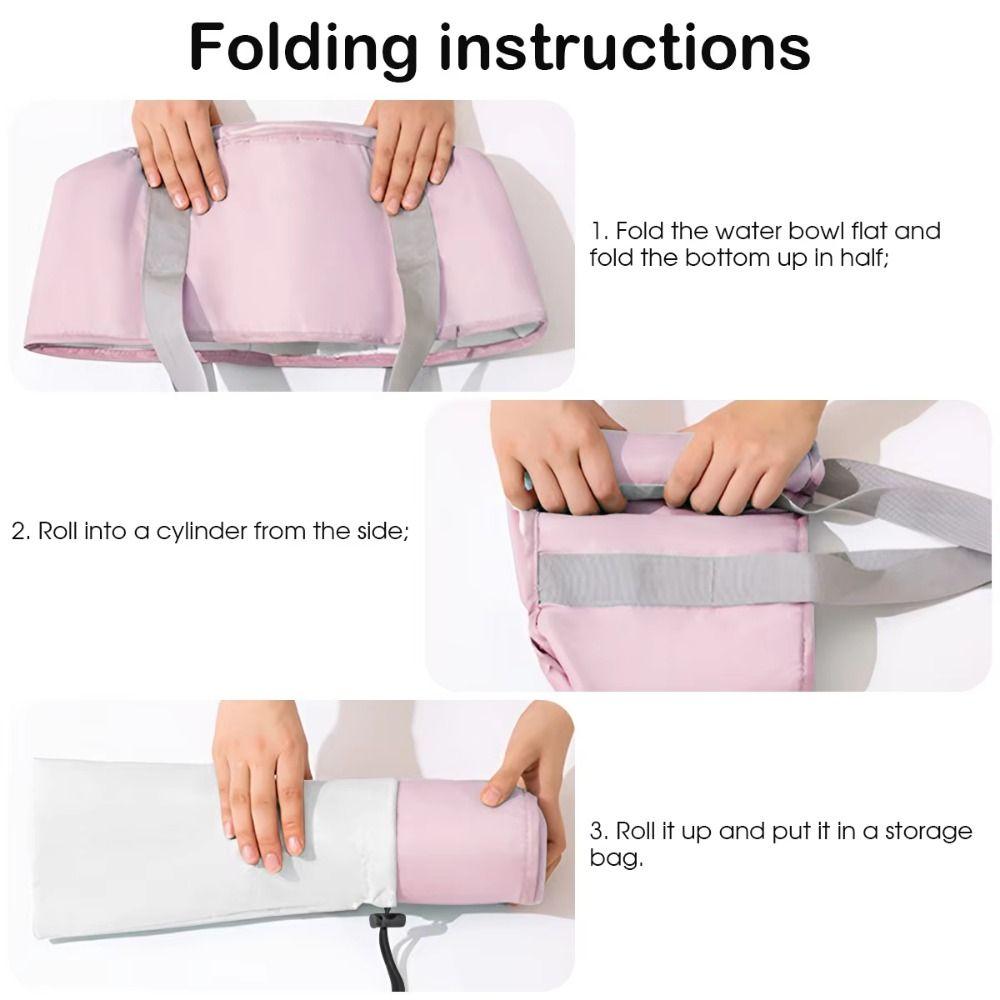 Folding instructions

1. Fold the water bowl flat and fold the bottom up in half;

2. Roll into a cylinder from the side;

3. Roll it up and put it in a storage bag.