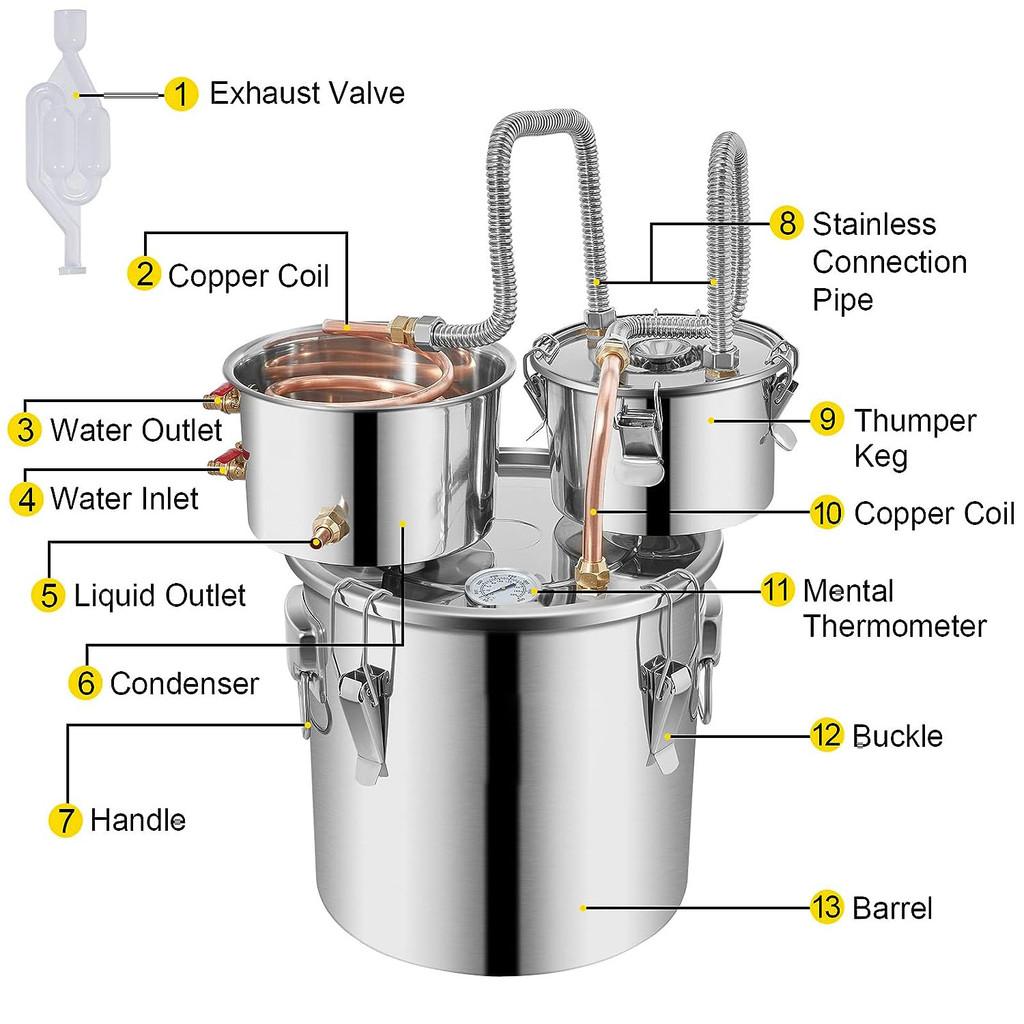 1 Exhaust Valve

2 Copper Coil

3 Water Outlet

4 Water Inlet

5 Liquid Outlet

6 Condenser

7 Handle

8 Stainless Connection Pipe

9 Thumper Keg

10 Copper Coil

11 Mental Thermometer

12 Buckle

13 Barrel