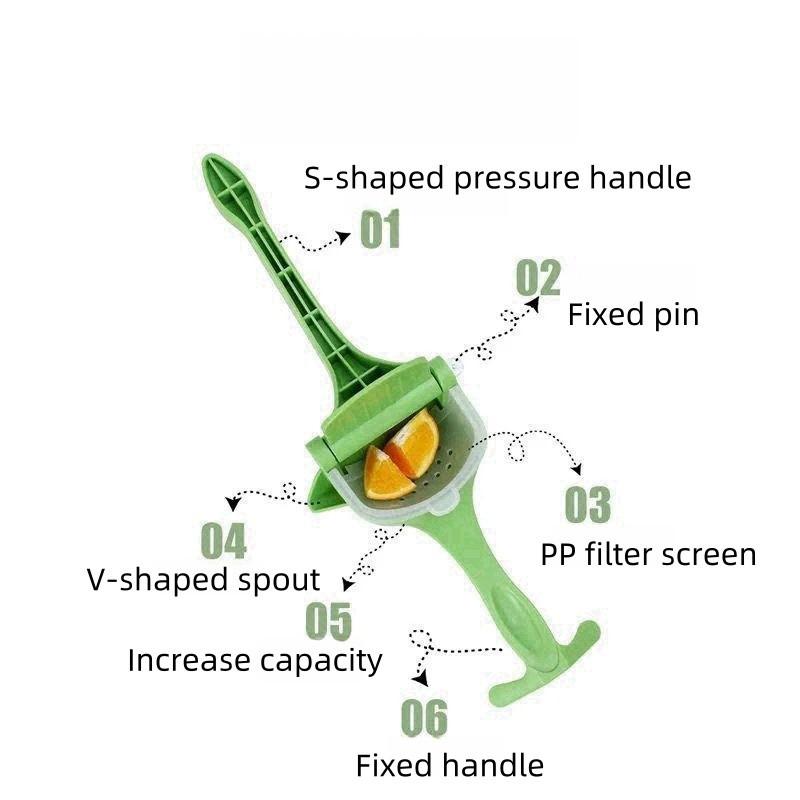 S-shaped pressure handle
01

02
Fixed pin

03
PP filter screen

04
V-shaped spout

05
Increase capacity

06
Fixed handle