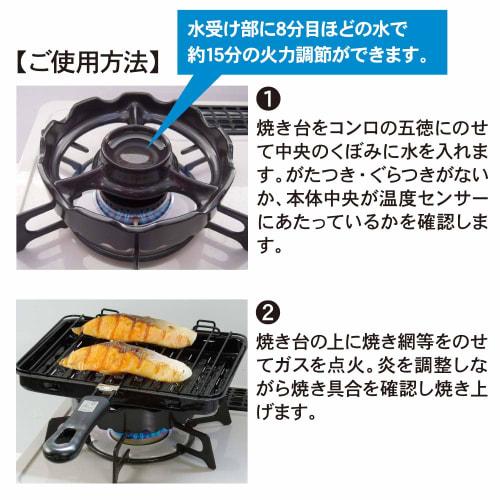 【ご使用方法】

水受け部に8分目ほどの水で約15分の火力調節ができます。

❶
焼き台をコンロの五徳にのせて中央のくぼみに水を入れます。がたつき・ぐらつきがないか、本体中央が温度センサーにあたっているかを確認します。

❷
焼き台の上に焼き網等をのせてガスを点火。炎を調整しながら焼き具合を確認し焼き上げます。