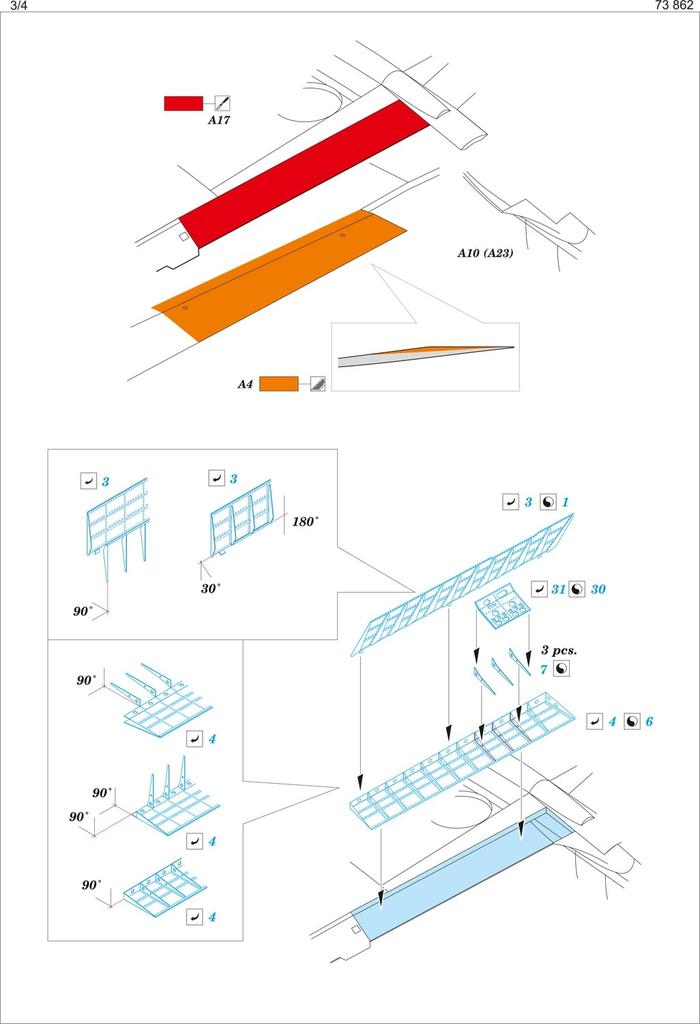 3/4

73 862

A17

A10 (A23)

A4

3

3

180°

30°

90°

3 1

31 30

3 pcs.
7

4 6

90°

4

90°

90°

4

90°

4