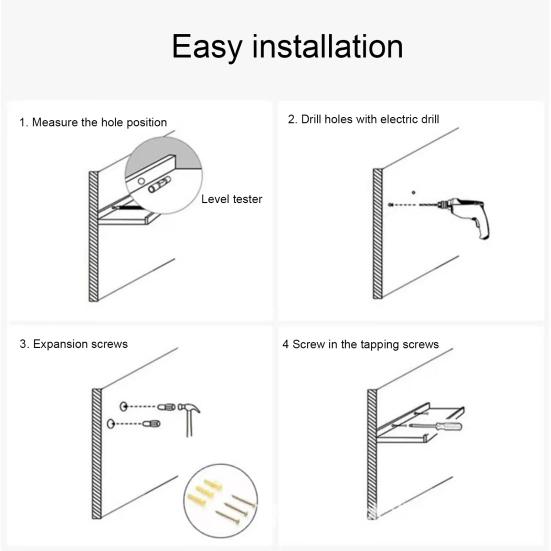 Easy installation

1. Measure the hole position

Level tester

2. Drill holes with electric drill

3. Expansion screws

4 Screw in the tapping screws