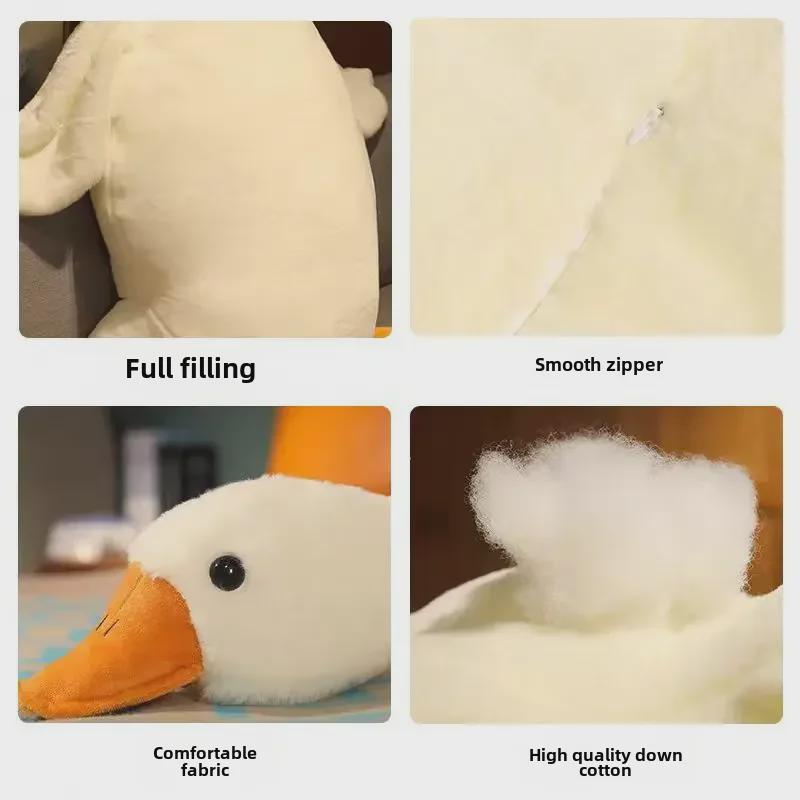 Full filling

Smooth zipper

Comfortable fabric

High quality down cotton