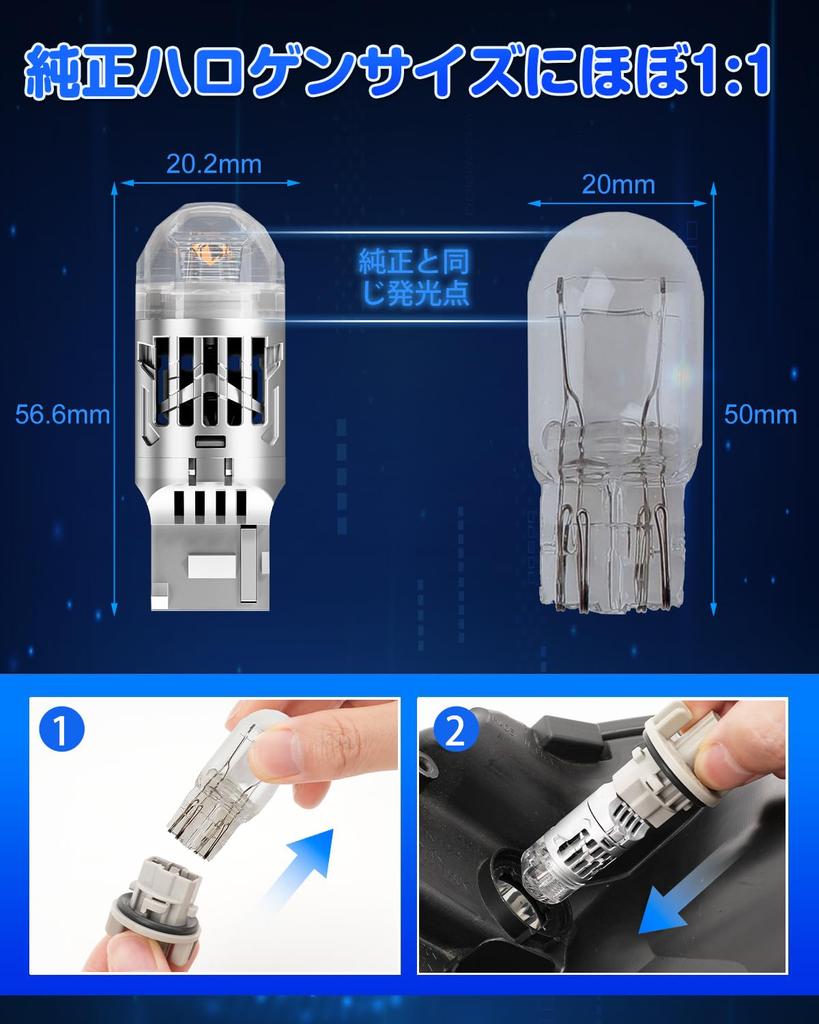 純正ハロゲンサイズにほぼ1:1

20.2mm

20mm

純正と同じ発光点

56.6mm

50mm

1

2