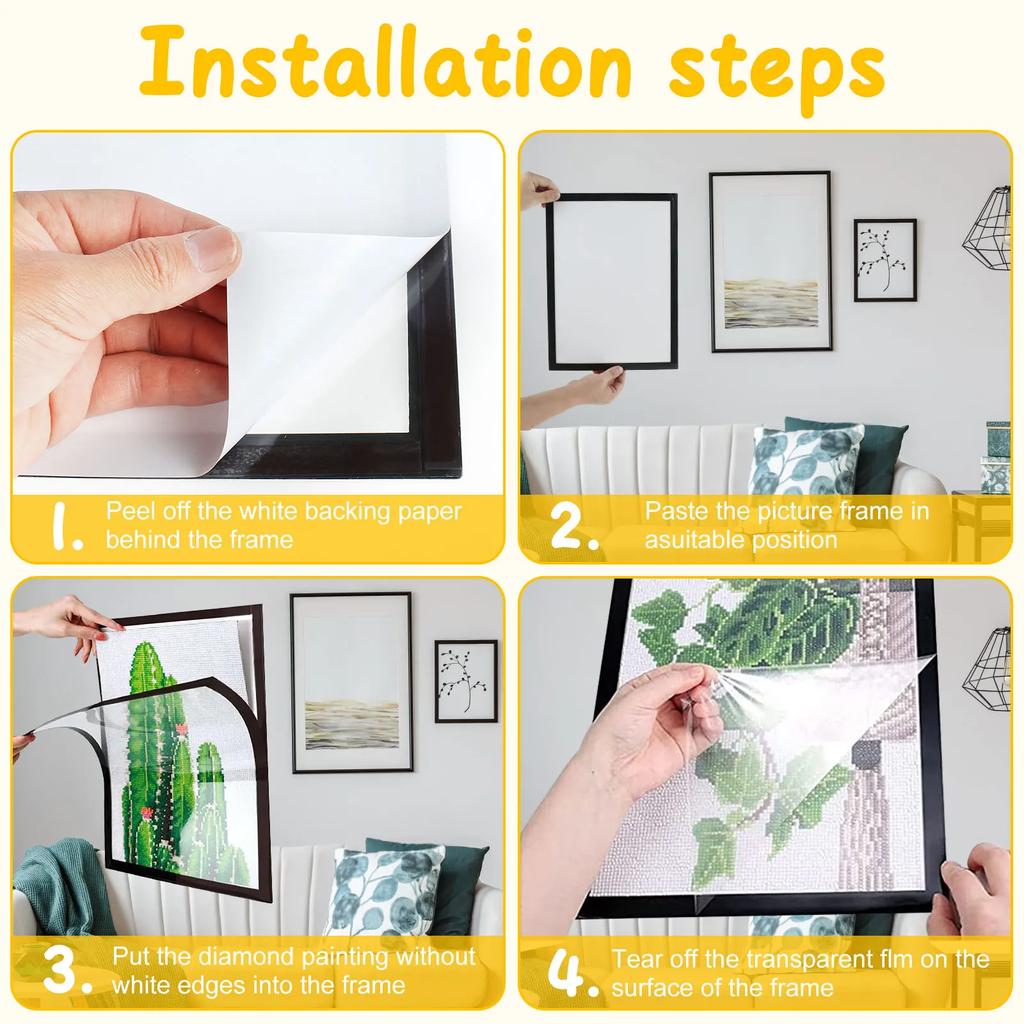 Installation steps

1. Peel off the white backing paper behind the frame

2. Paste the picture frame in asuitable position

3. Put the diamond painting without white edges into the frame

4. Tear off the transparent flm on the surface of the frame