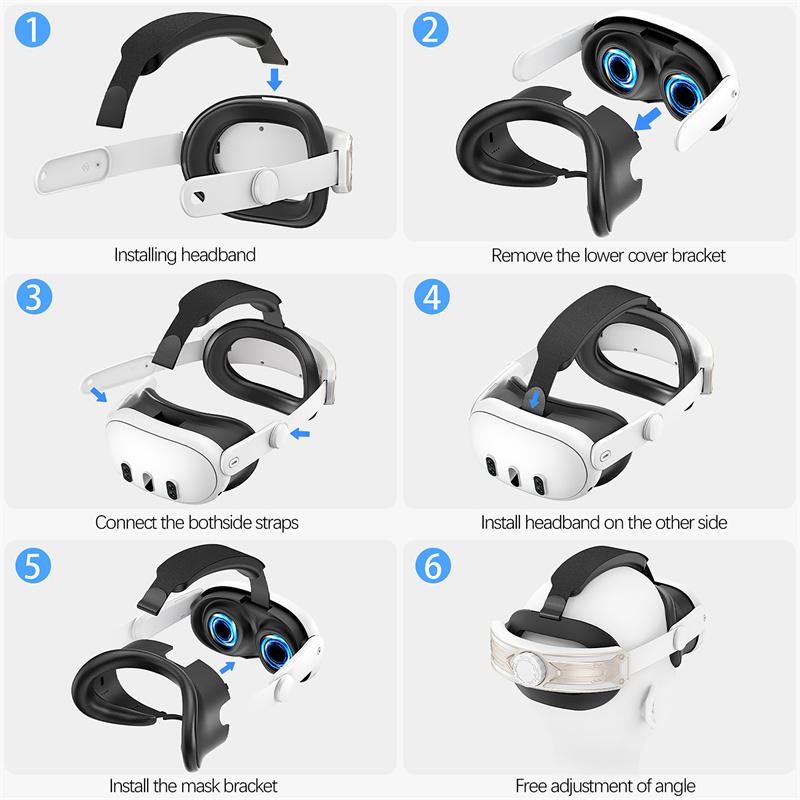 1

Installing headband

2

Remove the lower cover bracket

3

Connect the bothside straps

4

Install headband on the other side

5

Install the mask bracket

6

Free adjustment of angle