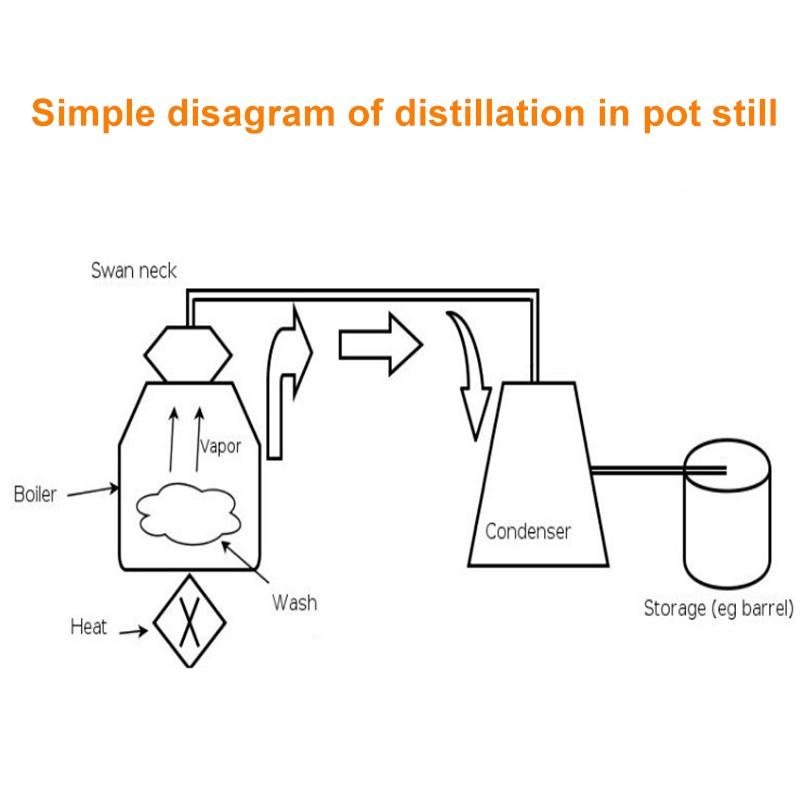 Simple disagram of distillation in pot still

Swan neck

Vapor

Boiler

Condenser

Wash

Heat

Storage (eg barrel)