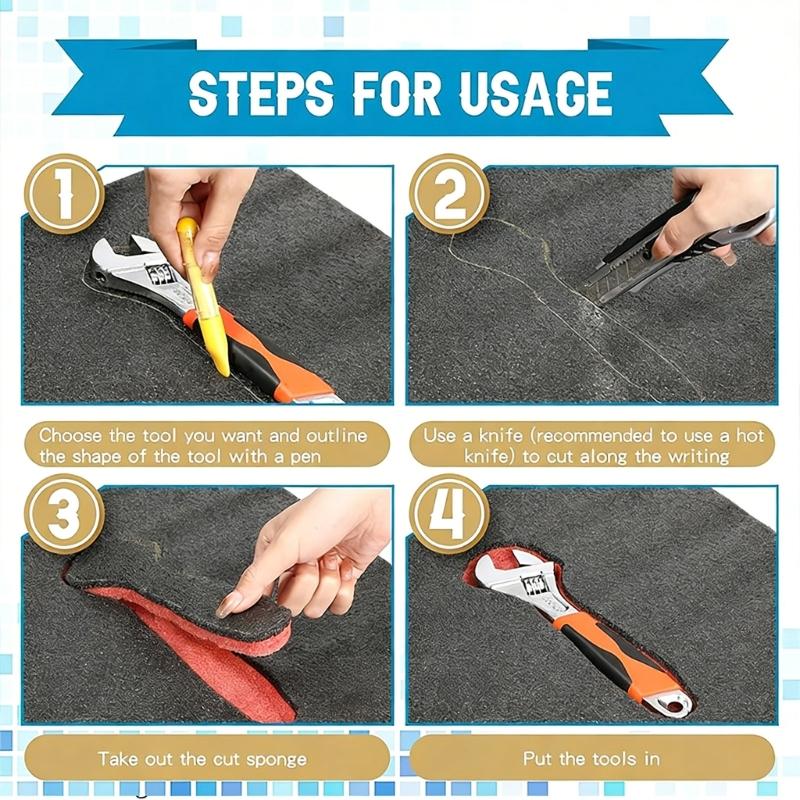 STEPS FOR USAGE

1

Choose the tool you want and outline the shape of the tool with a pen

2

Use a knife (recommended to use a hot knife) to cut along the writing

3

Take out the cut sponge

4

Put the tools in