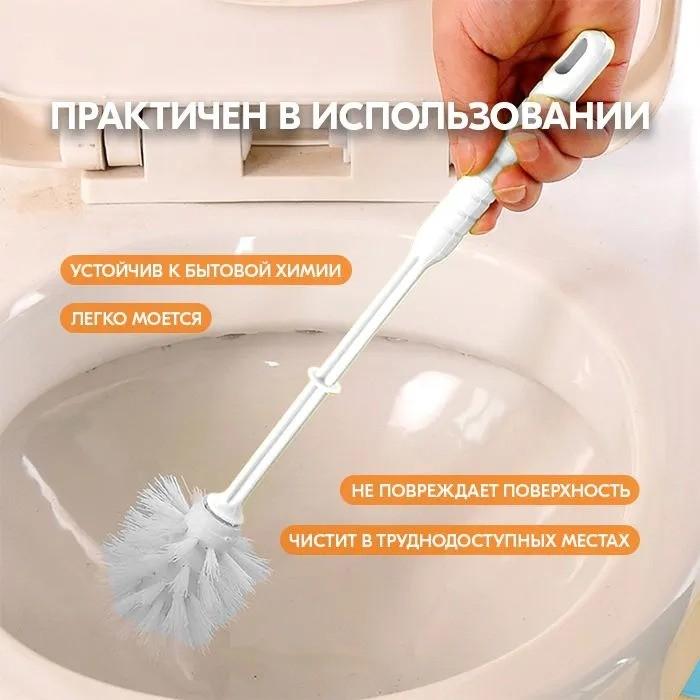 ПРАКТИЧЕН В ИСПОЛЬЗОВАНИИ

УСТОЙЧИВ К БЫТОВОЙ ХИМИИ

ЛЕГКО МОЕТСЯ

НЕ ПОВРЕЖДАЕТ ПОВЕРХНОСТЬ

ЧИСТИТ В ТРУДНОДОСТУПНЫХ МЕСТАХ