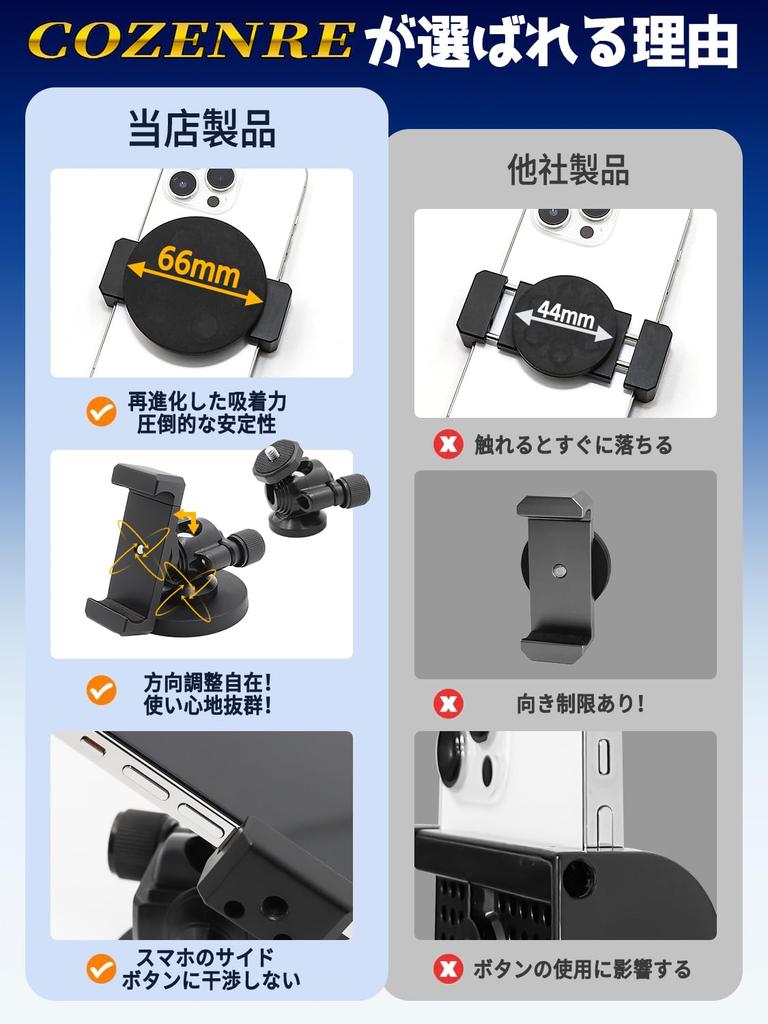 COZENRE が選ばれる理由

当店製品

66mm

再進化した吸着力
圧倒的な安定性

方向調整自在!
使い心地抜群!

スマホのサイド
ボタンに干渉しない

他社製品

44mm

触れるとすぐに落ちる

向き制限あり!

ボタンの使用に影響する