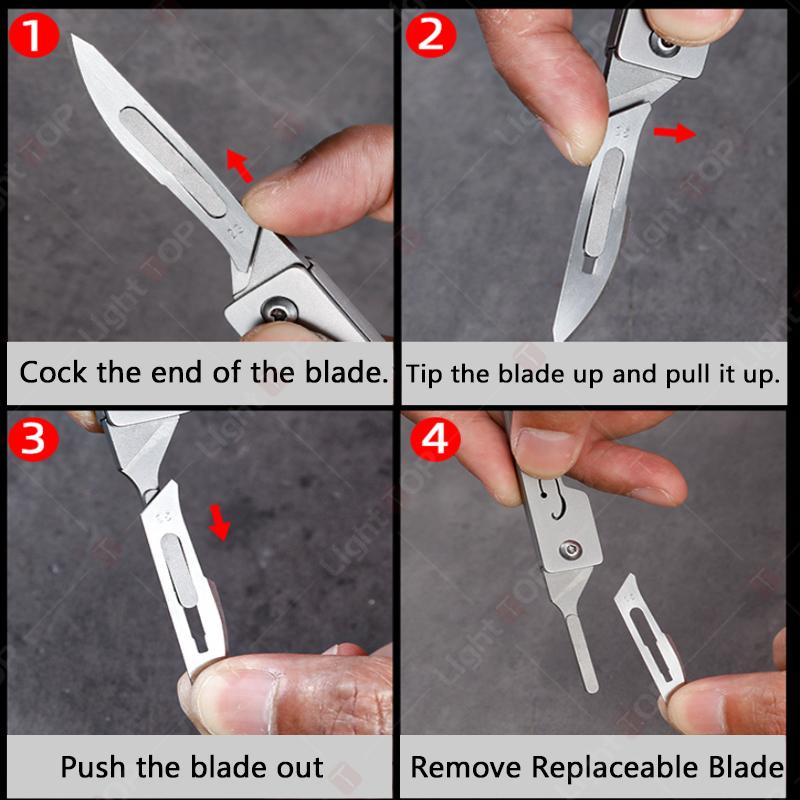 1
Cock the end of the blade.

2
Tip the blade up and pull it up.

3
Push the blade out

4
Remove Replaceable Blade

Light TOP